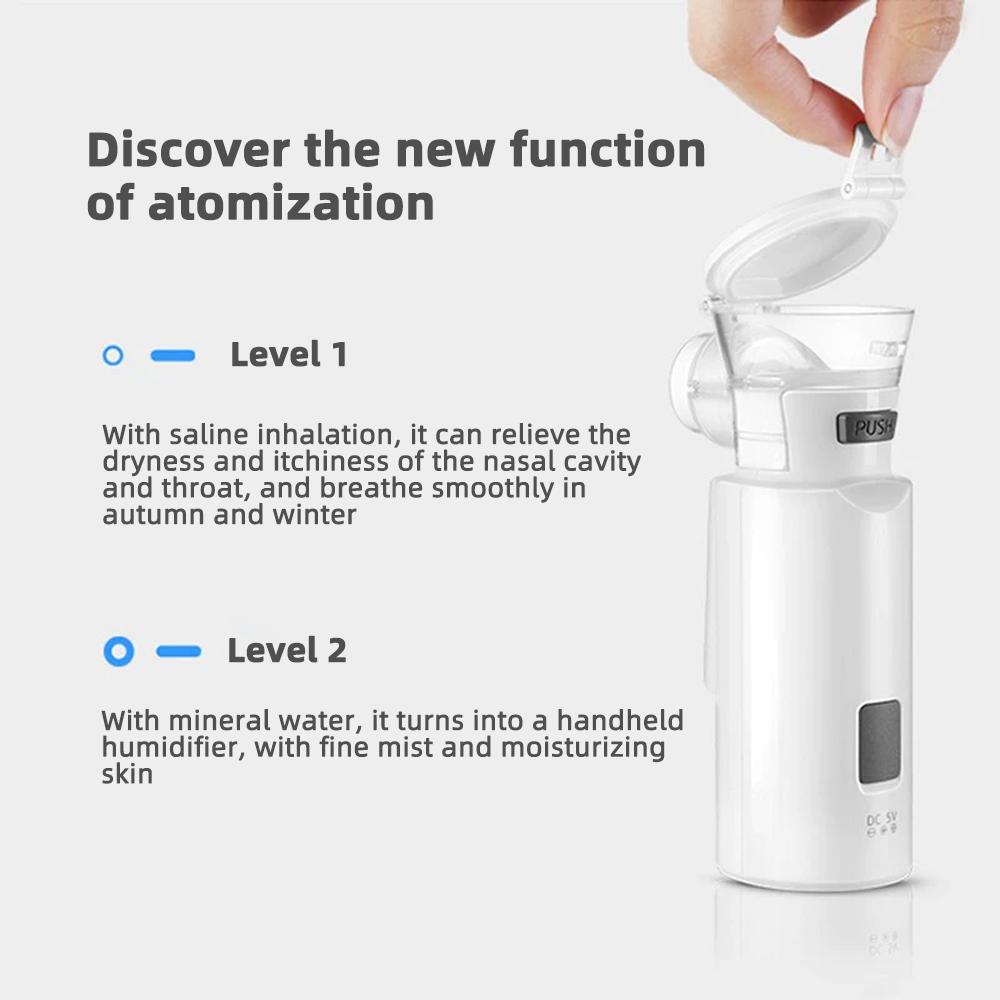 Discover the new function of atomization

Level 1

With saline inhalation, it can relieve the dryness and itchiness of the nasal cavity and throat, and breathe smoothly in autumn and winter

Level 2

With mineral water, it turns into a handheld humidifier, with fine mist and moisturizing skin

PUSH

DC 5V