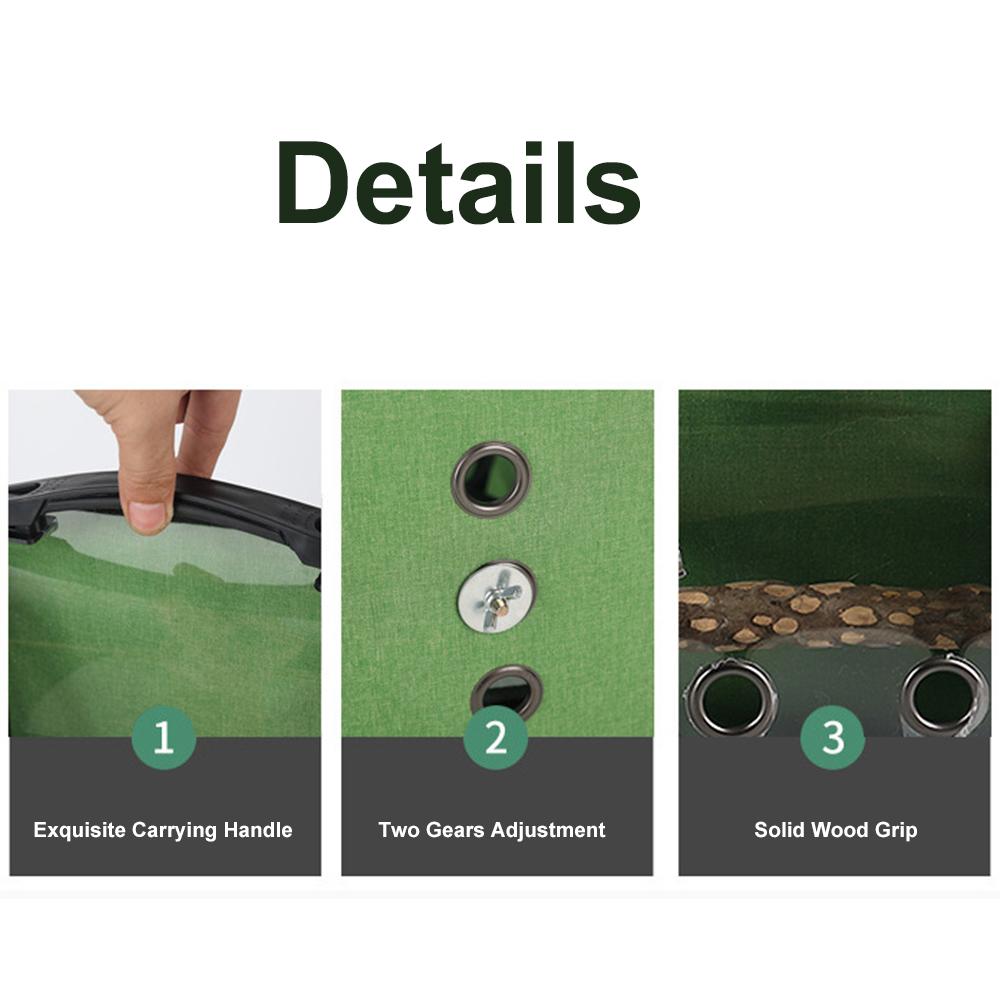 Details

1

Exquisite Carrying Handle

2

Two Gears Adjustment

3

Solid Wood Grip