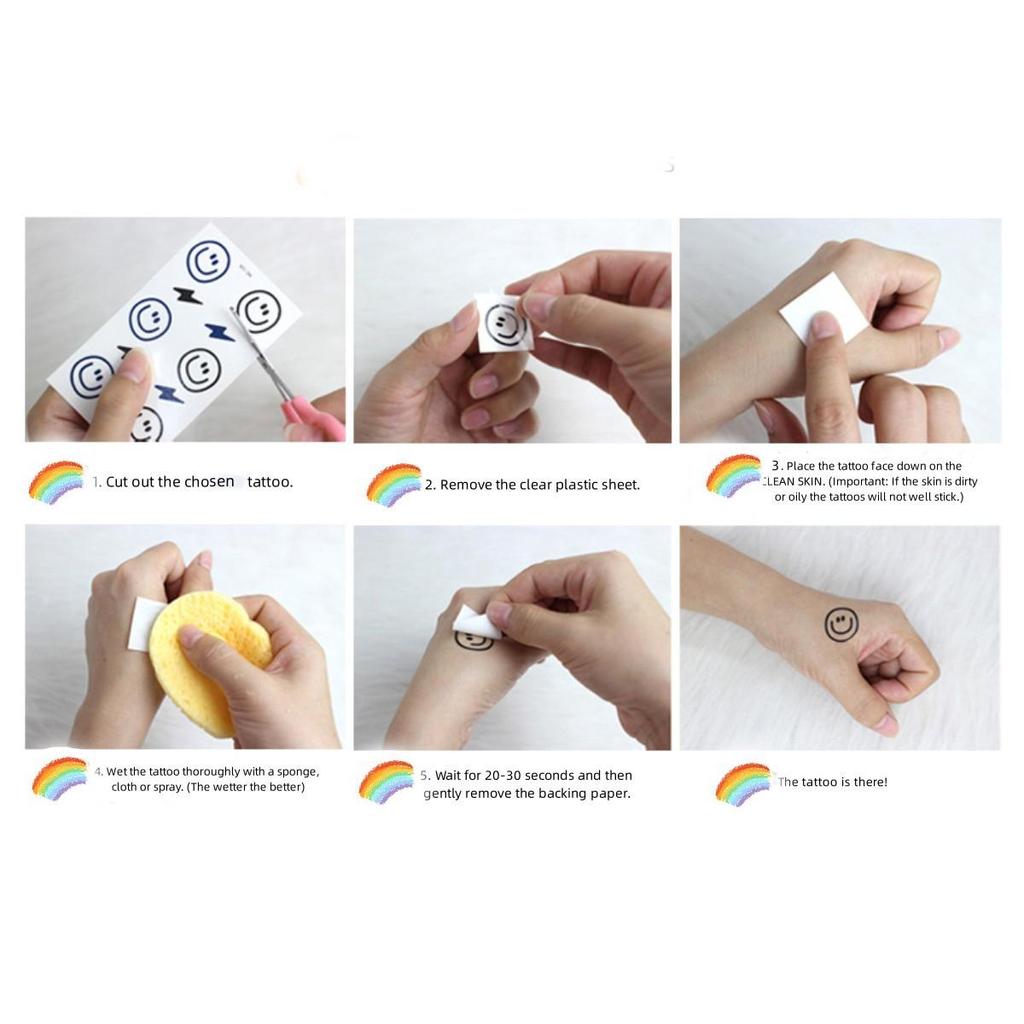 1. Cut out the chosen tattoo.

2. Remove the clear plastic sheet.

3. Place the tattoo face down on the CLEAN SKIN. (Important: If the skin is dirty or oily the tattoos will not well stick.)

4. Wet the tattoo thoroughly with a sponge, cloth or spray. (The wetter the better)

5. Wait for 20-30 seconds and then gently remove the backing paper.

The tattoo is there!