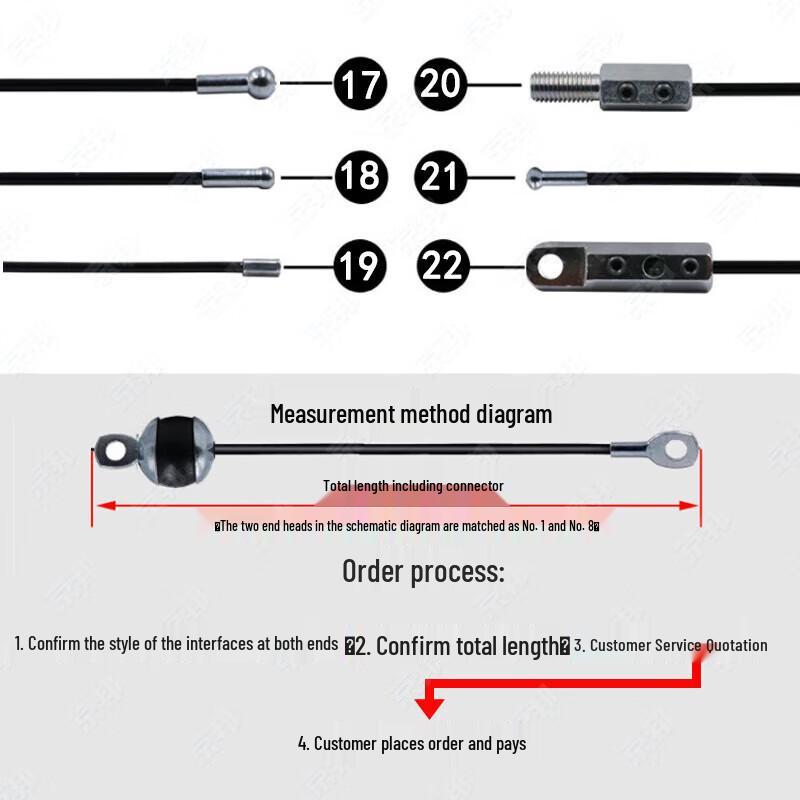 17
20
18
21
19
22

Measurement method diagram

Total length including connector

�The two end heads in the schematic diagram are matched as No. 1 and No. 8�

Order process:

1. Confirm the style of the interfaces at both ends �2. Confirm total length� 3. Customer Service Quotation

4. Customer places order and pays