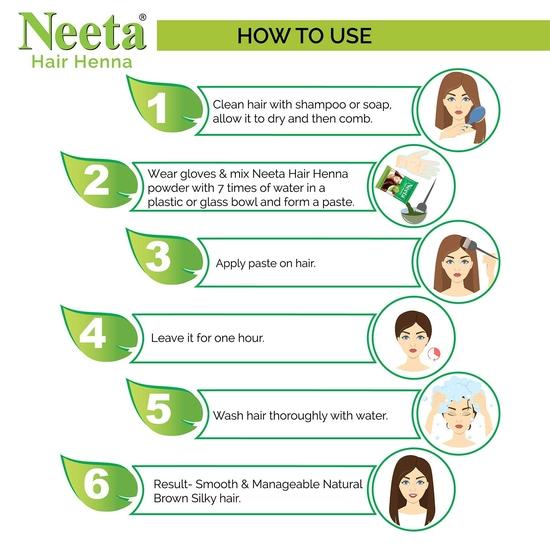 Neeta®
Hair Henna

HOW TO USE

1
Clean hair with shampoo or soap, allow it to dry and then comb.

2
Wear gloves & mix Neeta Hair Henna powder with 7 times of water in a plastic or glass bowl and form a paste.

Neeta

3
Apply paste on hair.

4
Leave it for one hour.

5
Wash hair thoroughly with water.

6
Result- Smooth & Manageable Natural Brown Silky hair.