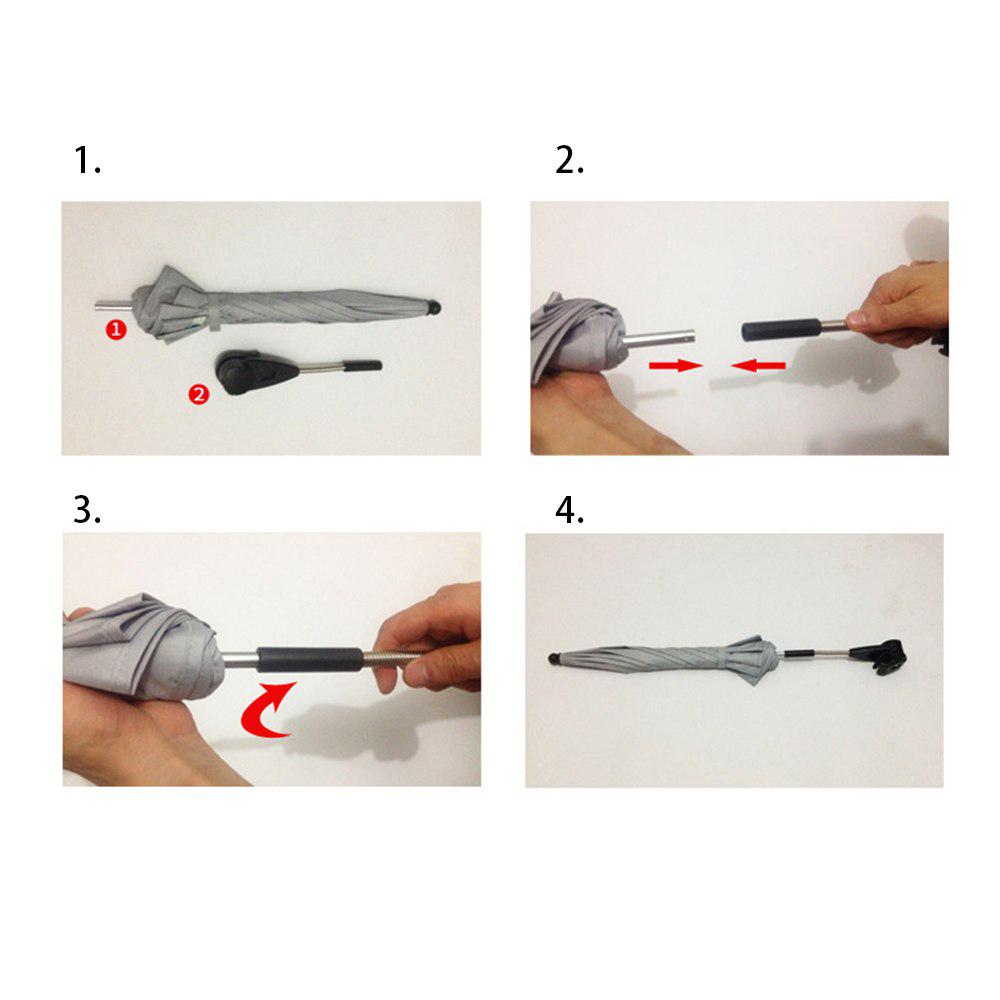 1.

1

2

2.

3.

4.