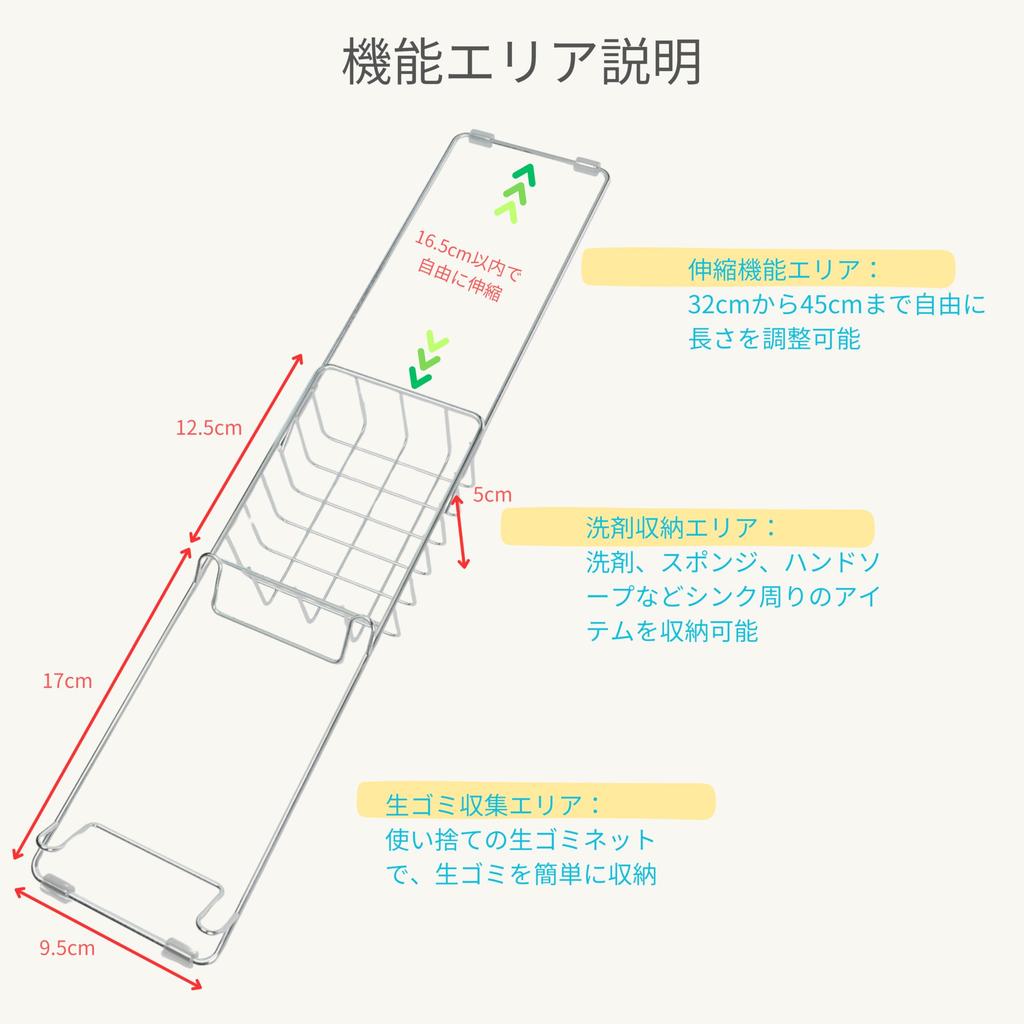 機能エリア説明

16.5cm以内で自由に伸縮

伸縮機能エリア：
32cmから45cmまで自由に長さを調整可能

12.5cm

5cm

洗剤収納エリア：
洗剤、スポンジ、ハンドソープなどシンク周りのアイテムを収納可能

17cm

生ゴミ収集エリア：
使い捨ての生ゴミネットで、生ゴミを簡単に収納

9.5cm