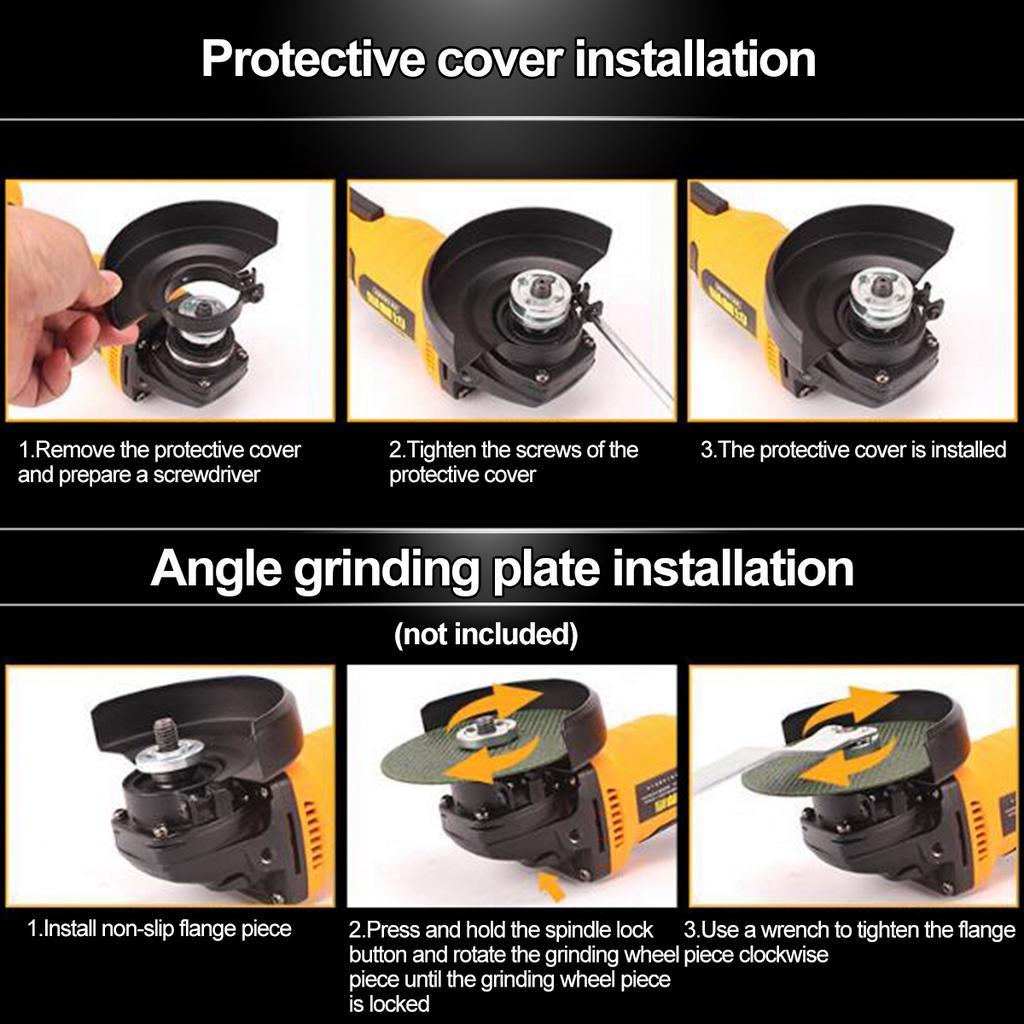 Protective cover installation

1.Remove the protective cover and prepare a screwdriver

2.Tighten the screws of the protective cover

3.The protective cover is installed

Angle grinding plate installation

(not included)

1.Install non-slip flange piece

2.Press and hold the spindle lock button and rotate the grinding wheel piece until the grinding wheel piece is locked

3.Use a wrench to tighten the flange piece clockwise