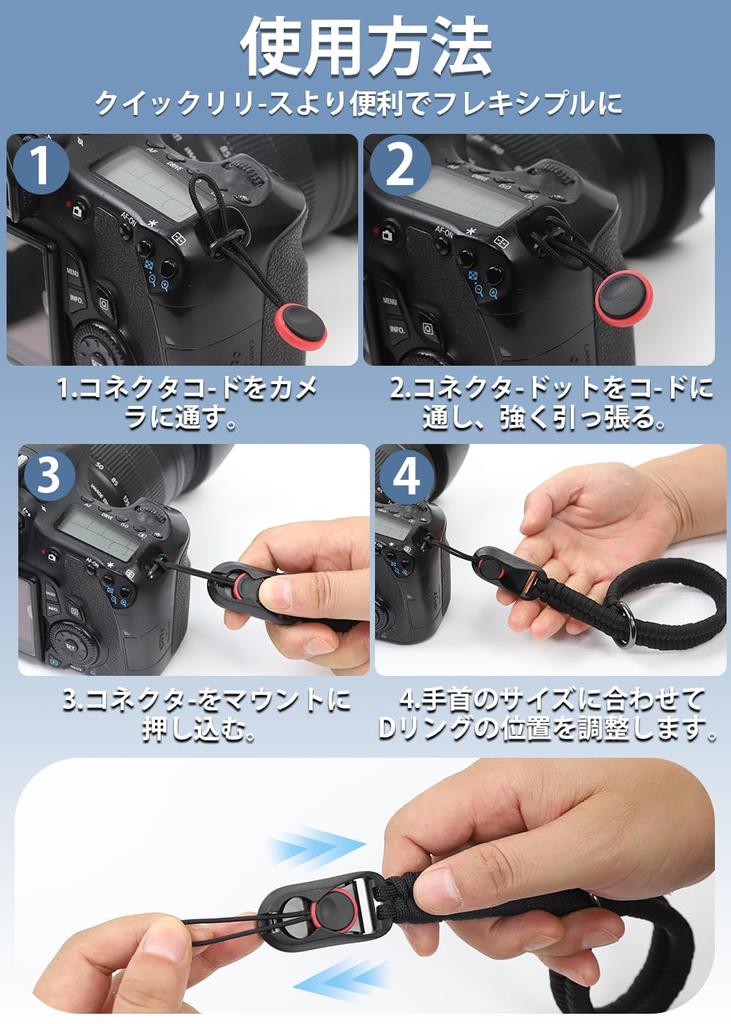 使用方法

クイックリリ-スより便利でフレキシブルに

1

2

1.コネクタコ-ドをカメラに通す。

2.コネクタ-ドットをコ-ドに通し、強く引っ張る。

3

4

3.コネクタ-をマウントに押し込む。

4.手首のサイズに合わせてDリングの位置を調整します。