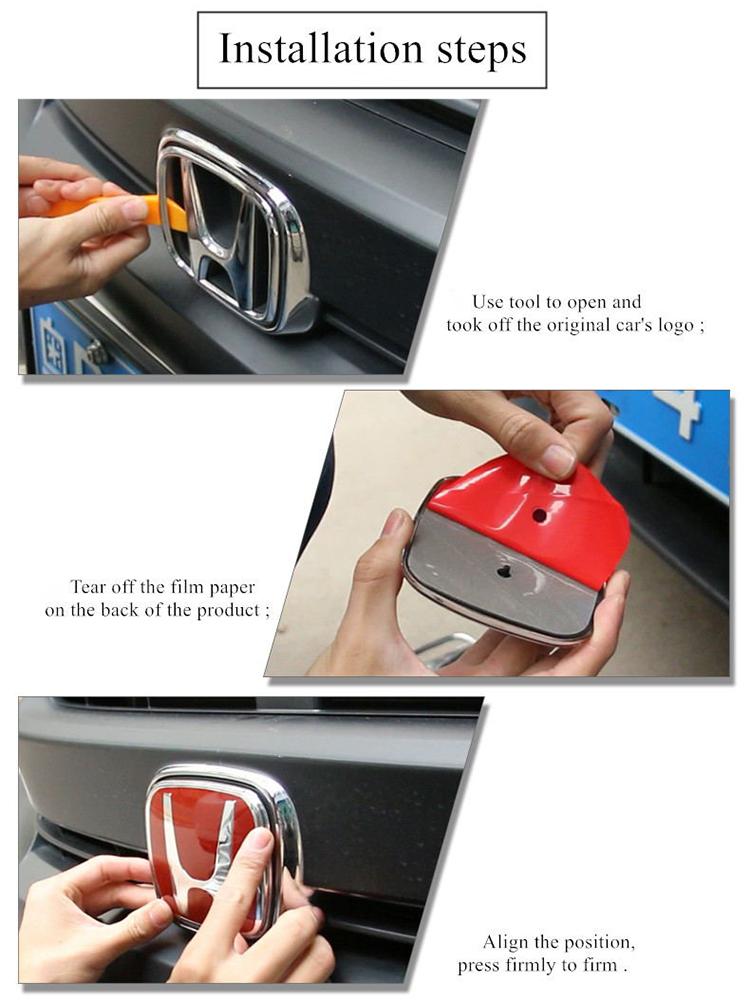 Installation steps

Use tool to open and took off the original car's logo ;

Tear off the film paper on the back of the product ;

Align the position, press firmly to firm .