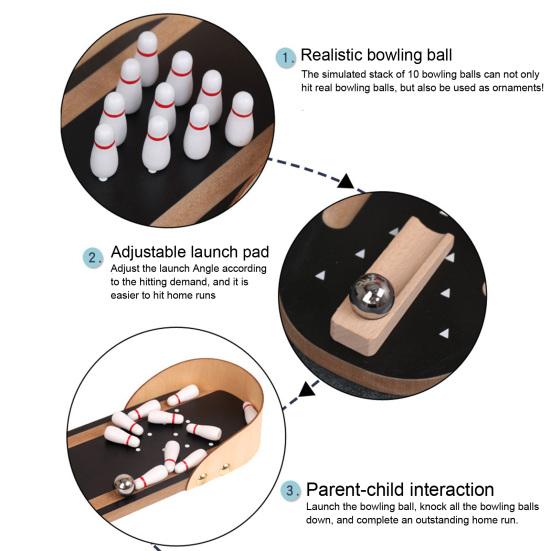 1. Realistic bowling ball
The simulated stack of 10 bowling balls can not only hit real bowling balls, but also be used as ornaments!

2. Adjustable launch pad
Adjust the launch Angle according to the hitting demand, and it is easier to hit home runs

3. Parent-child interaction
Launch the bowling ball, knock all the bowling balls down, and complete an outstanding home run.