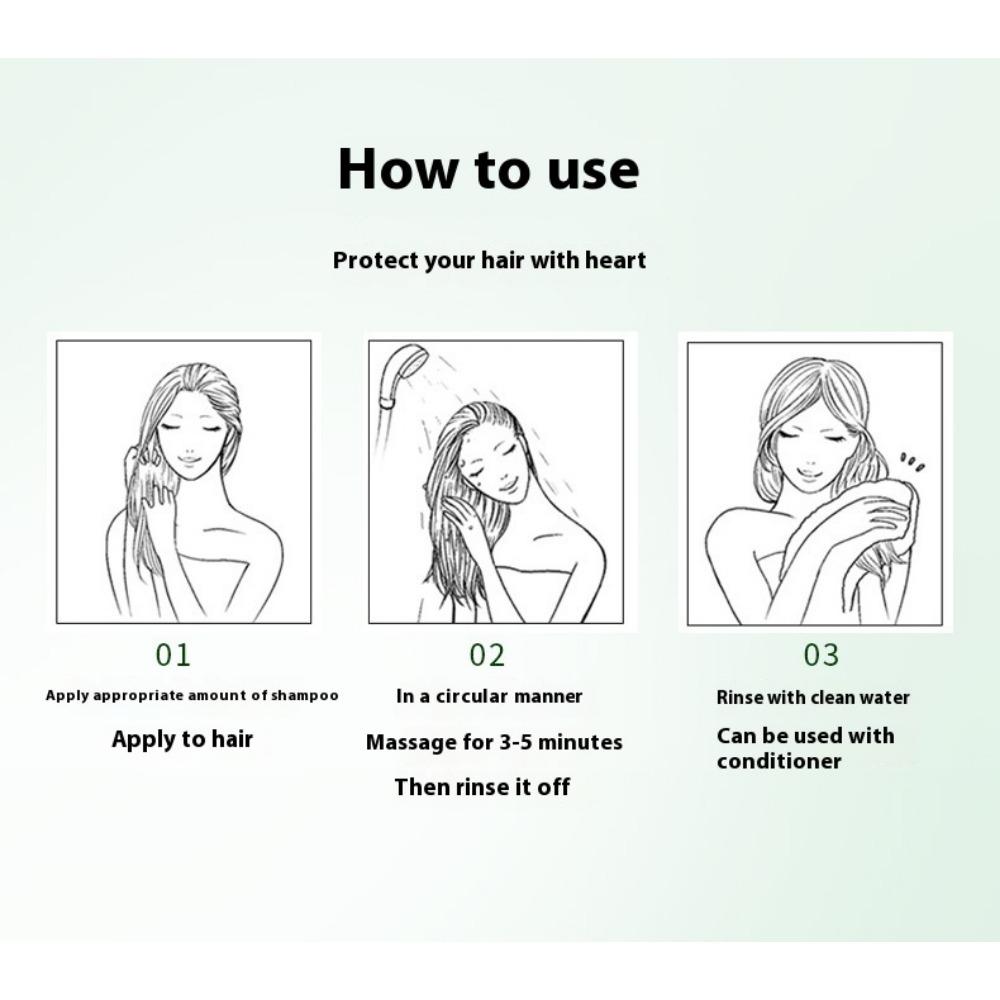 How to use

Protect your hair with heart

01

Apply appropriate amount of shampoo

Apply to hair

02

In a circular manner

Massage for 3-5 minutes

Then rinse it off

03

Rinse with clean water

Can be used with conditioner