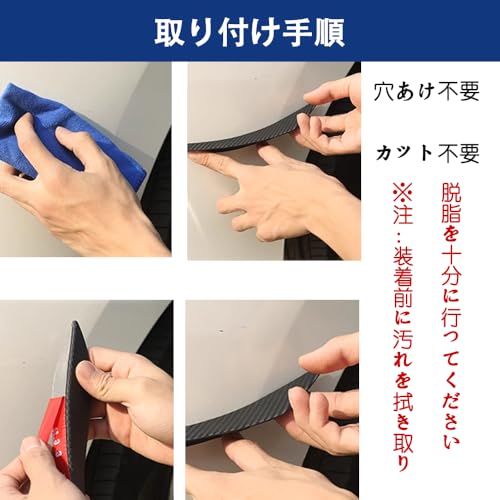 取り付け手順

穴あけ不要

カット不要

※注：装着前に汚れを拭き取り

脱脂を十分に行ってください