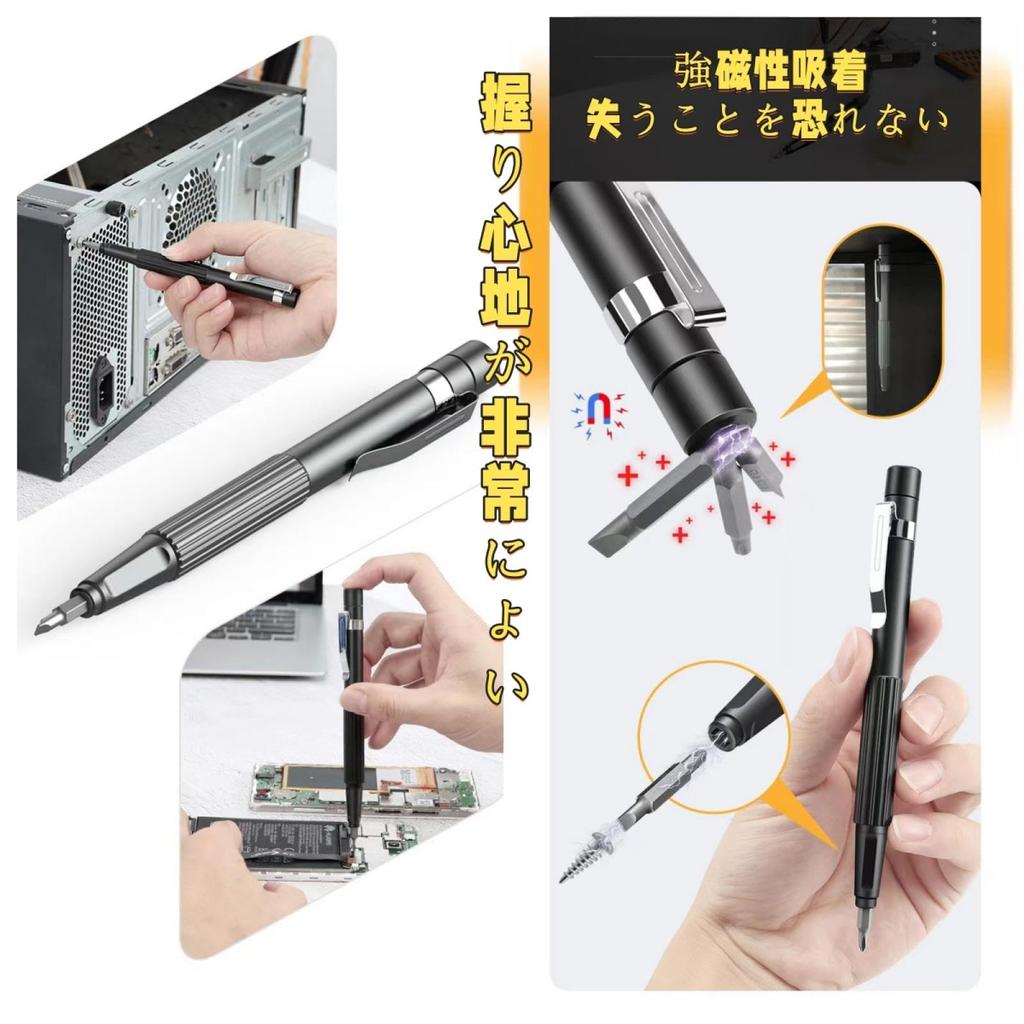 握り心地が非常によい

強磁性吸着
失うことを恐れない