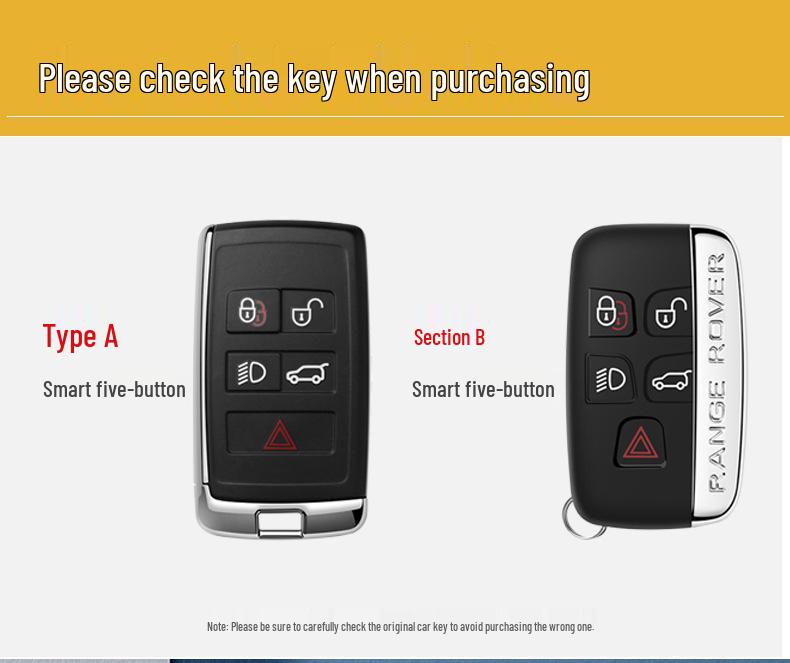 Please check the key when purchasing

Type A

Smart five-button

Section B

Smart five-button

RANGE ROVER

Note: Please be sure to carefully check the original car key to avoid purchasing the wrong one.