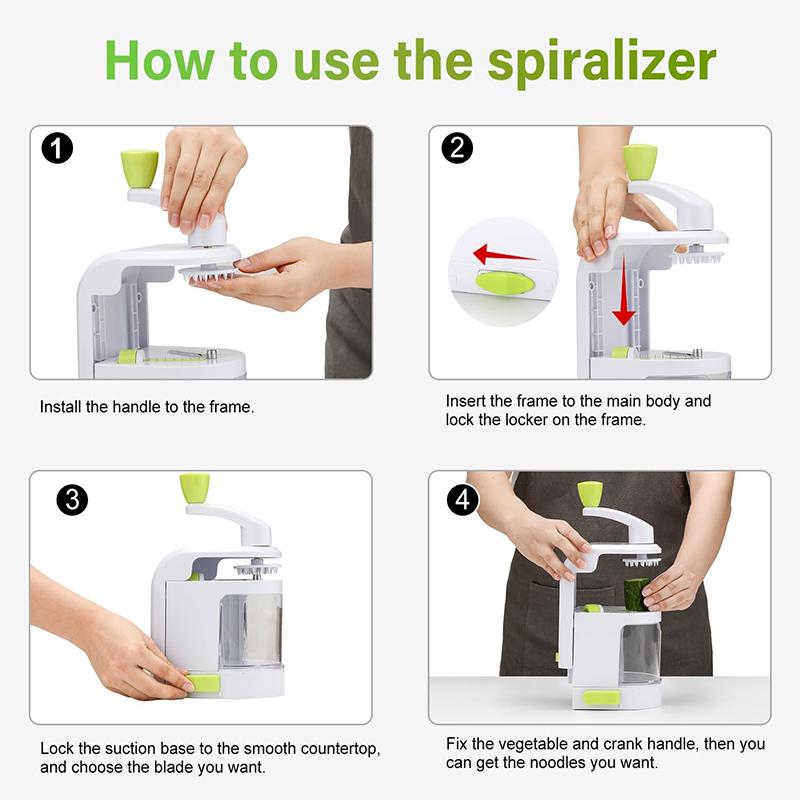 How to use the spiralizer

1

Install the handle to the frame.

2

Insert the frame to the main body and lock the locker on the frame.

3

Lock the suction base to the smooth countertop, and choose the blade you want.

4

Fix the vegetable and crank handle, then you can get the noodles you want.