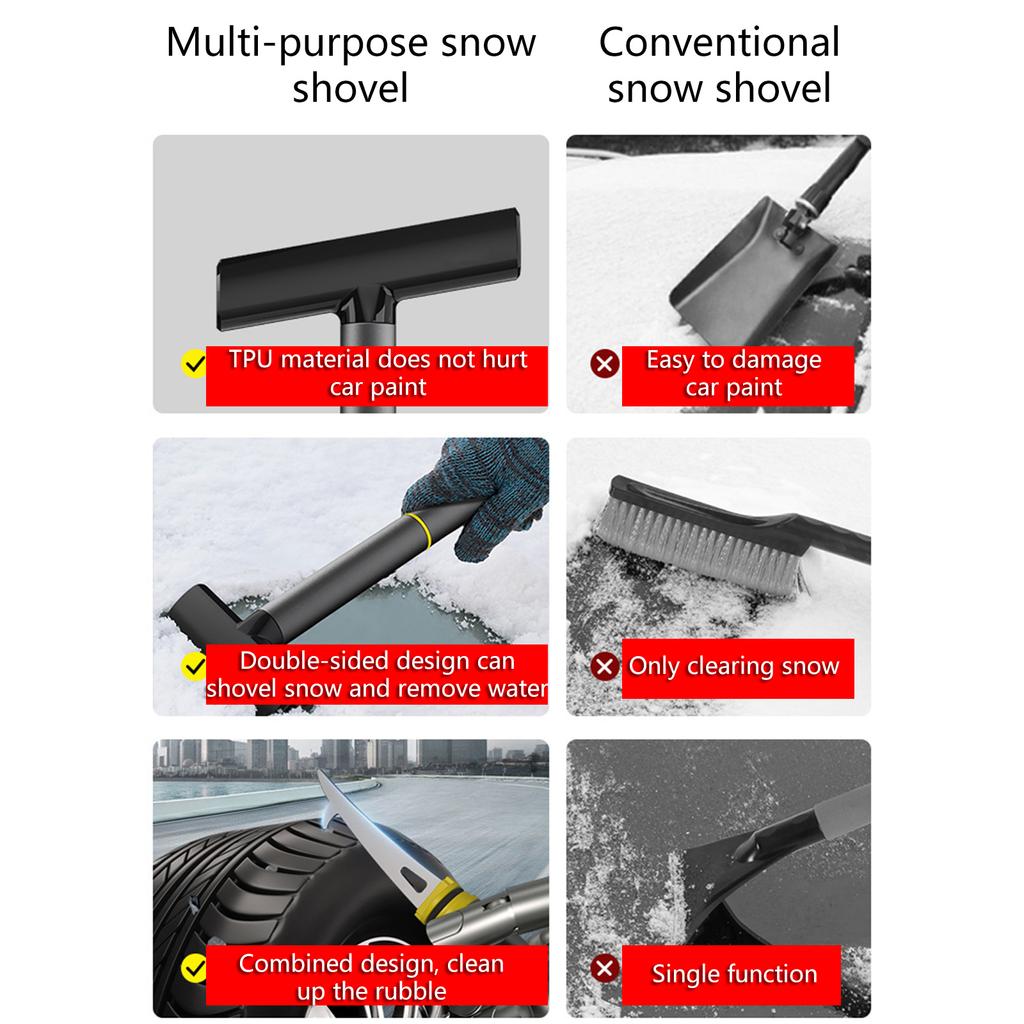 Multi-purpose snow shovel

TPU material does not hurt car paint

Double-sided design can shovel snow and remove water

Combined design, clean up the rubble

Conventional snow shovel

Easy to damage car paint

Only clearing snow

Single function