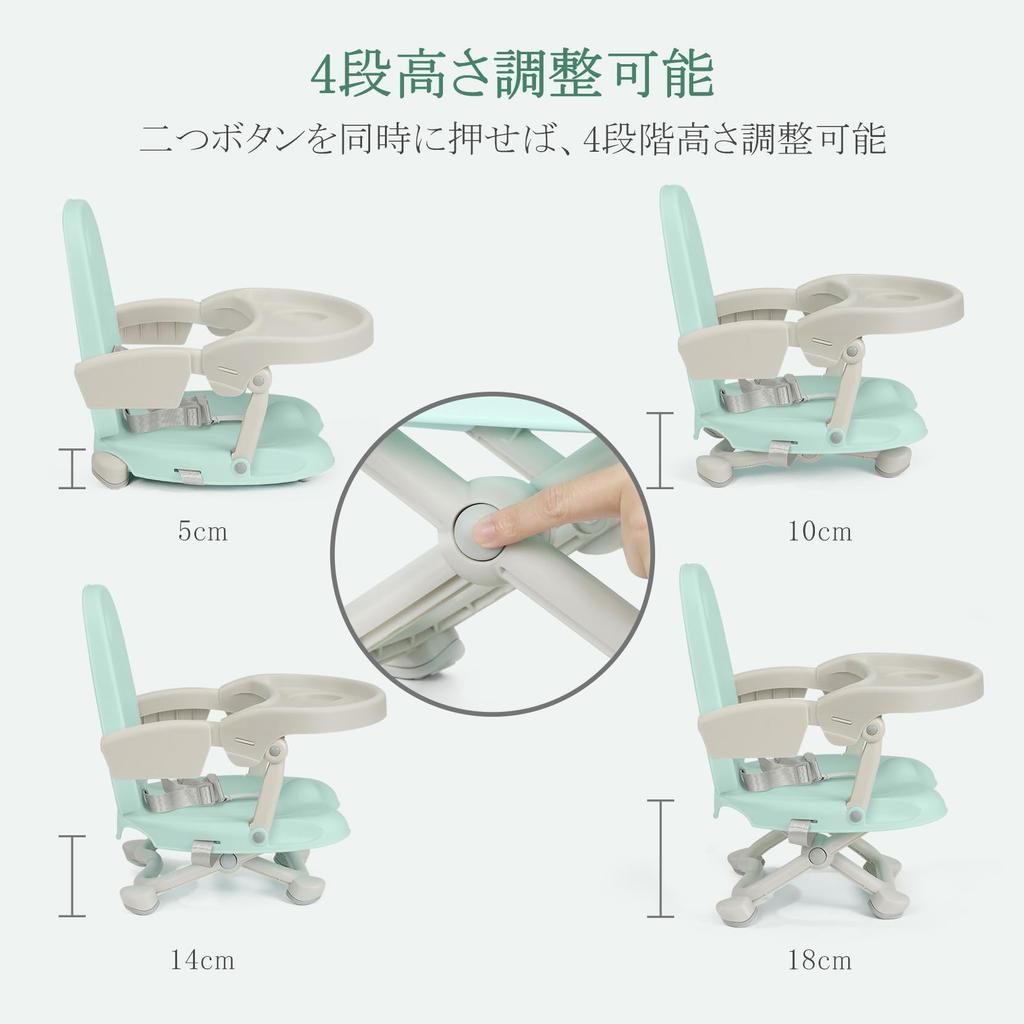 4段高さ調整可能

二つボタンを同時に押せば、4段階高さ調整可能

5cm

10cm

14cm

18cm