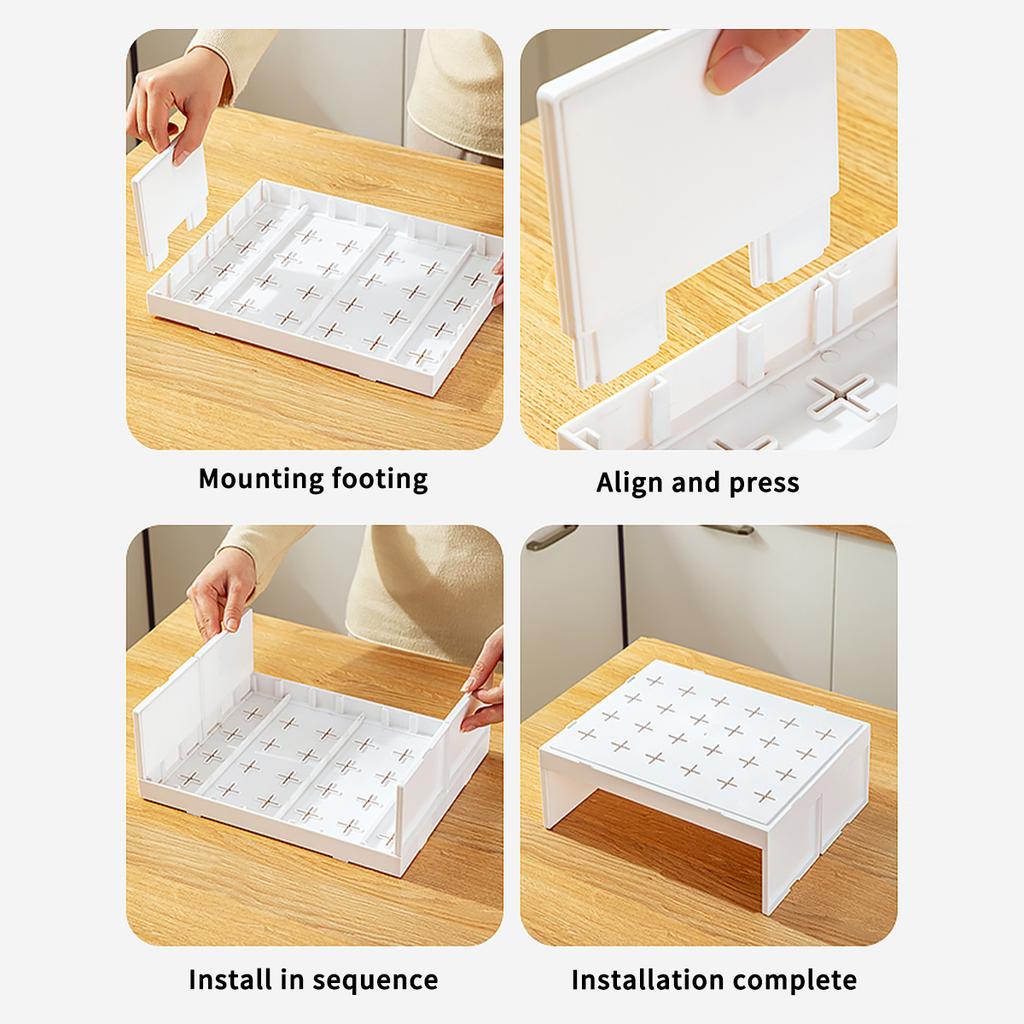 Mounting footing

Align and press

Install in sequence

Installation complete