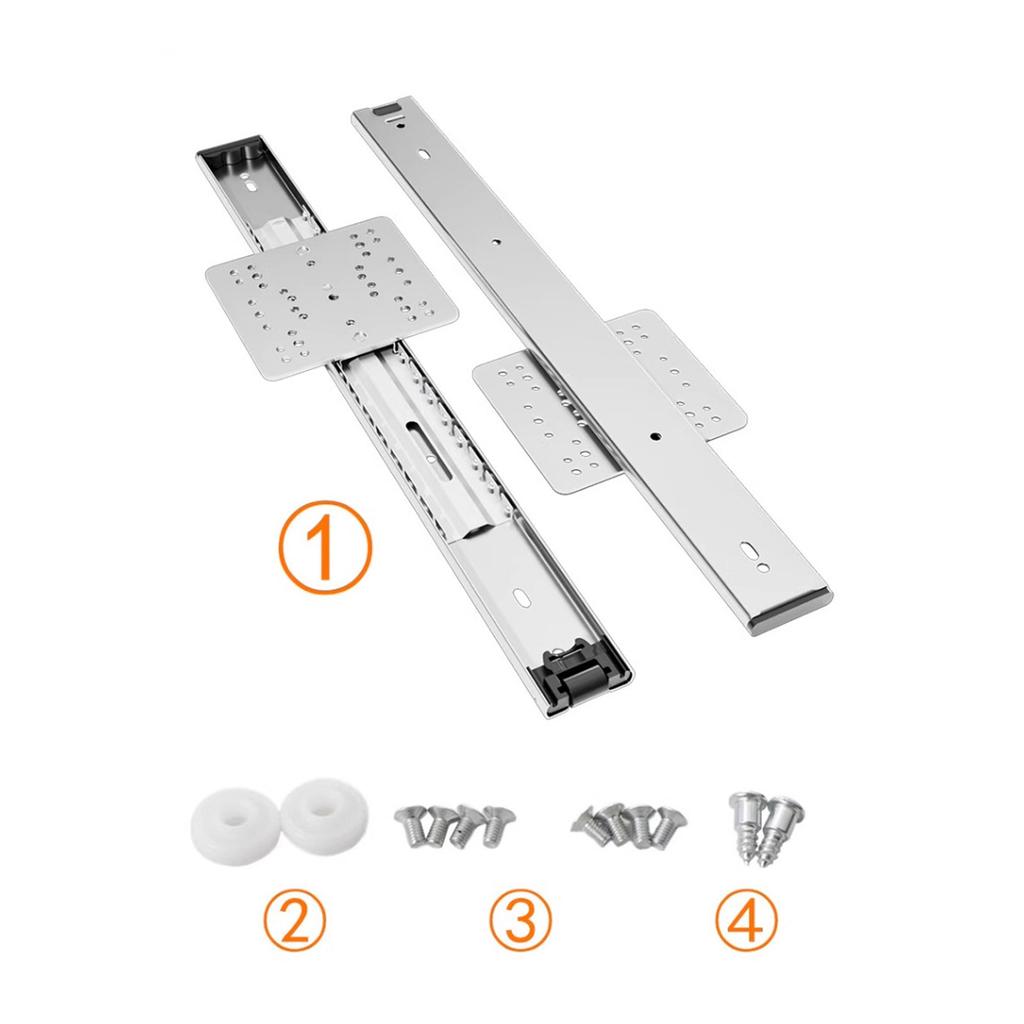 ①

②

③

④