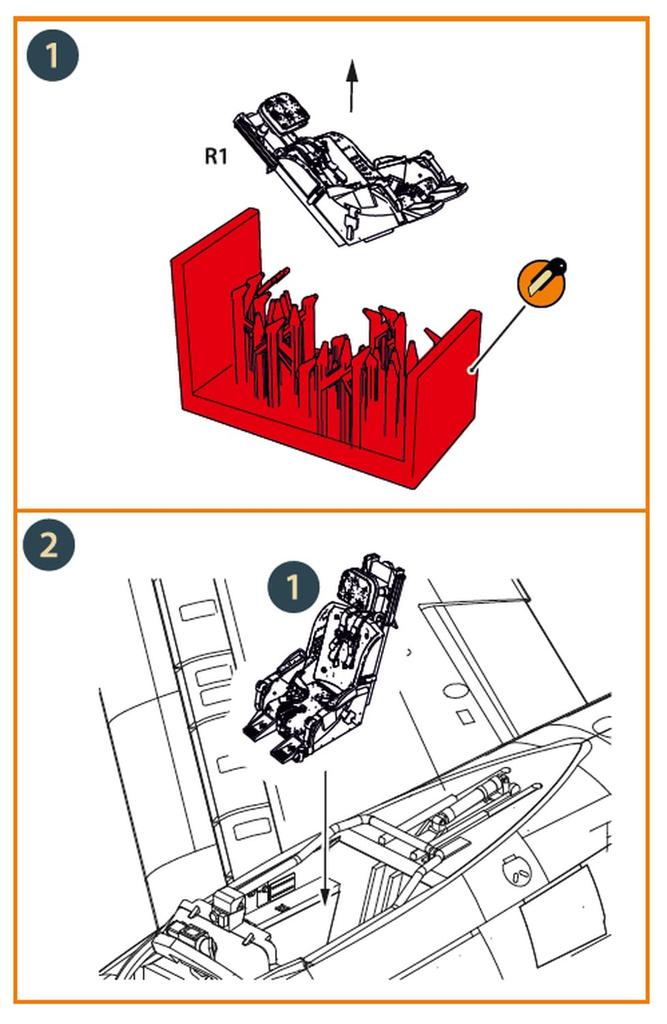 1

R1

2

1