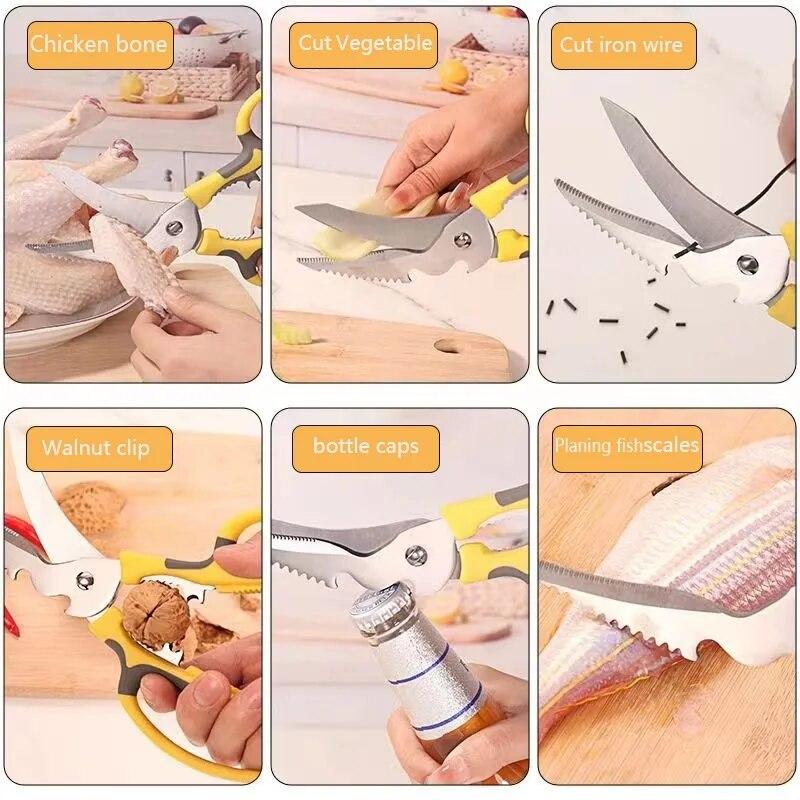 Chicken bone

Cut Vegetable

Cut iron wire

Walnut clip

bottle caps

Planing fishscales