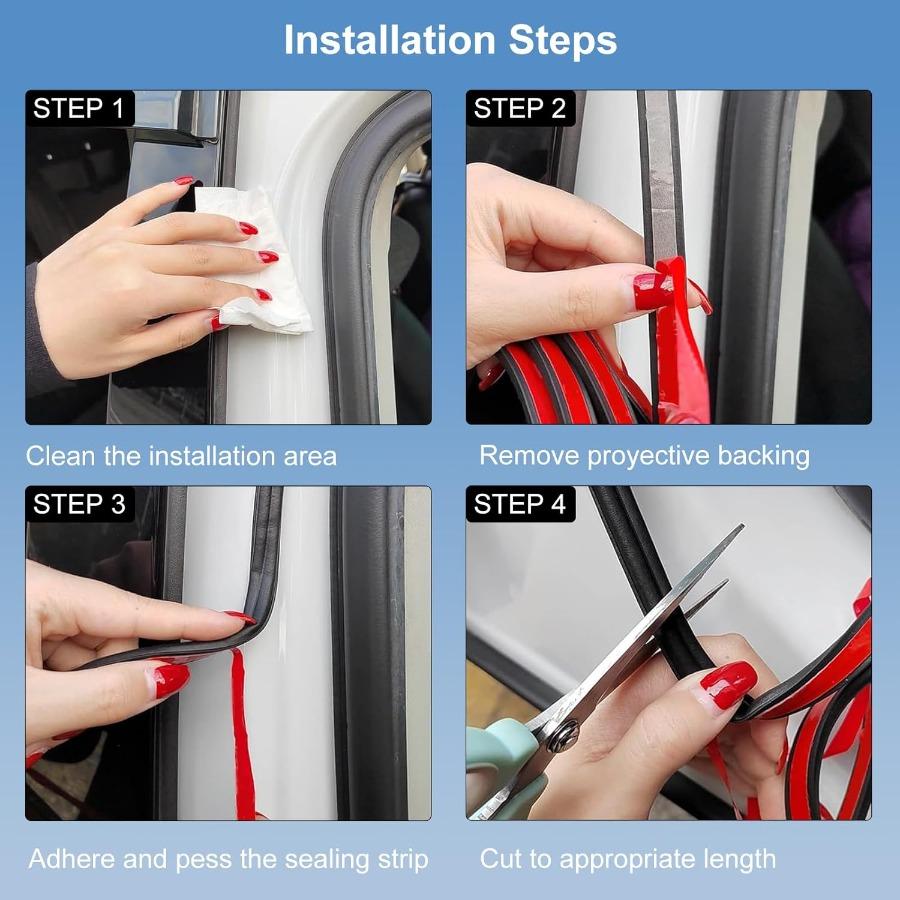 Installation Steps

STEP 1

Clean the installation area

STEP 2

Remove proyective backing

STEP 3

Adhere and pess the sealing strip

STEP 4

Cut to appropriate length