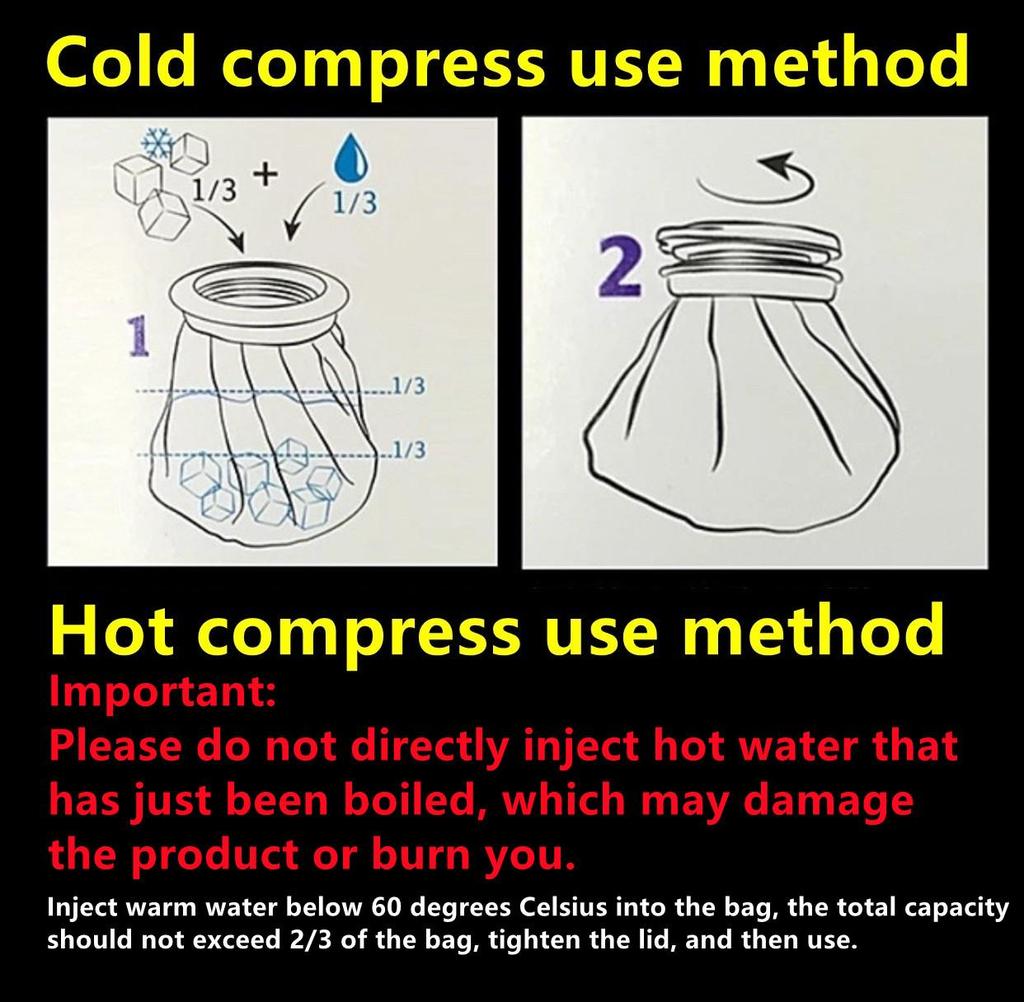 Cold compress use method

1/3 + 1/3

1

1/3

1/3

2

Hot compress use method

Important:
Please do not directly inject hot water that has just been boiled, which may damage the product or burn you.

Inject warm water below 60 degrees Celsius into the bag, the total capacity should not exceed 2/3 of the bag, tighten the lid, and then use.