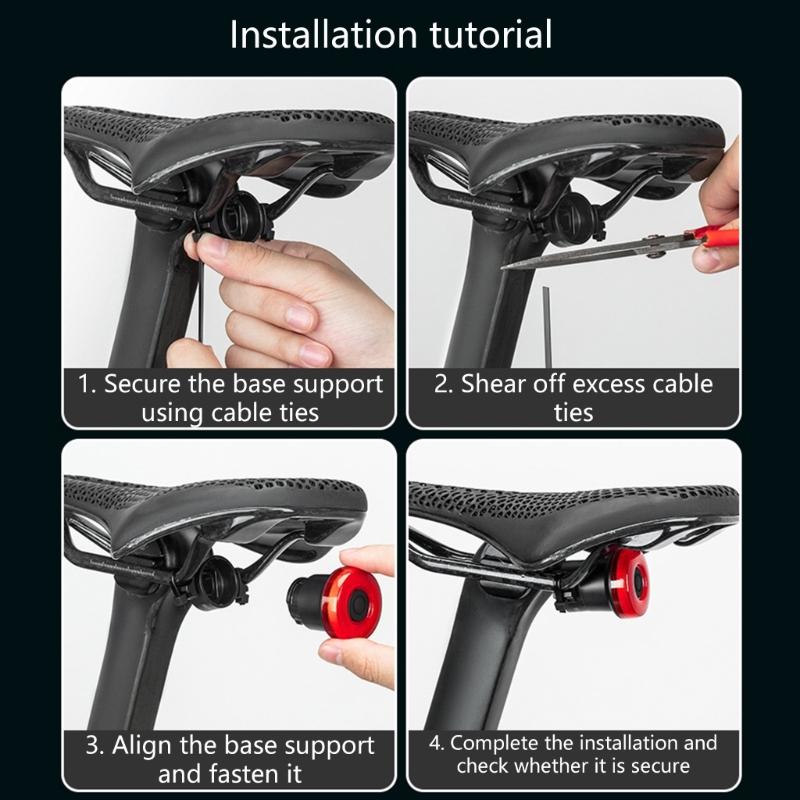 Installation tutorial

1. Secure the base support using cable ties

2. Shear off excess cable ties

3. Align the base support and fasten it

4. Complete the installation and check whether it is secure