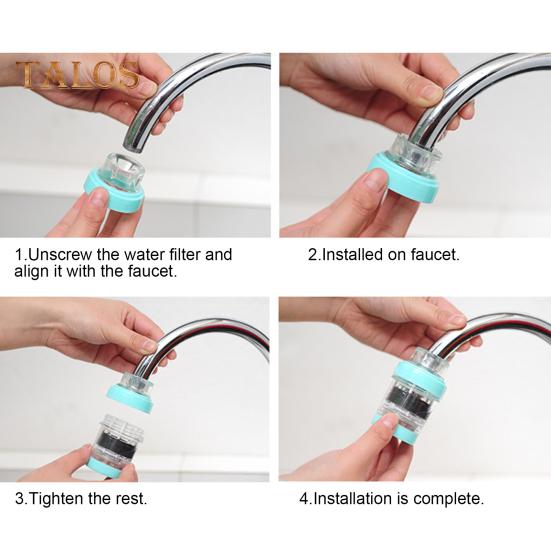 TALOS

1.Unscrew the water filter and align it with the faucet.

2.Installed on faucet.

3.Tighten the rest.

4.Installation is complete.