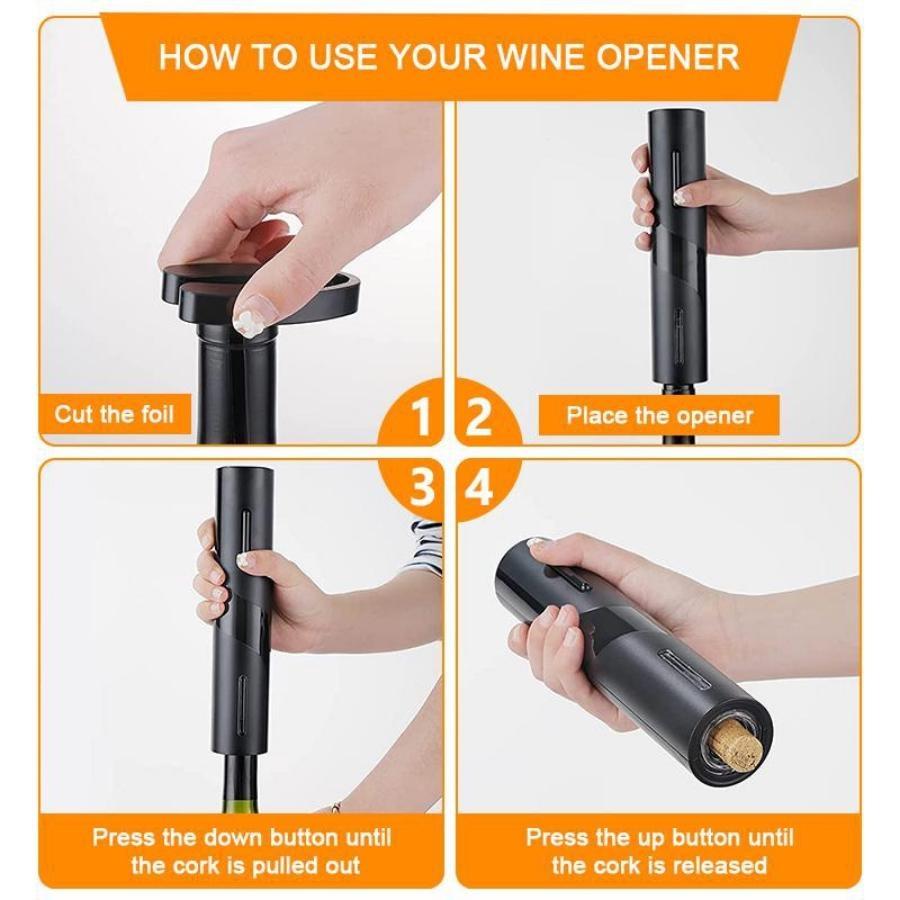 HOW TO USE YOUR WINE OPENER

Cut the foil

1

2

Place the opener

3

4

Press the down button until the cork is pulled out

Press the up button until the cork is released