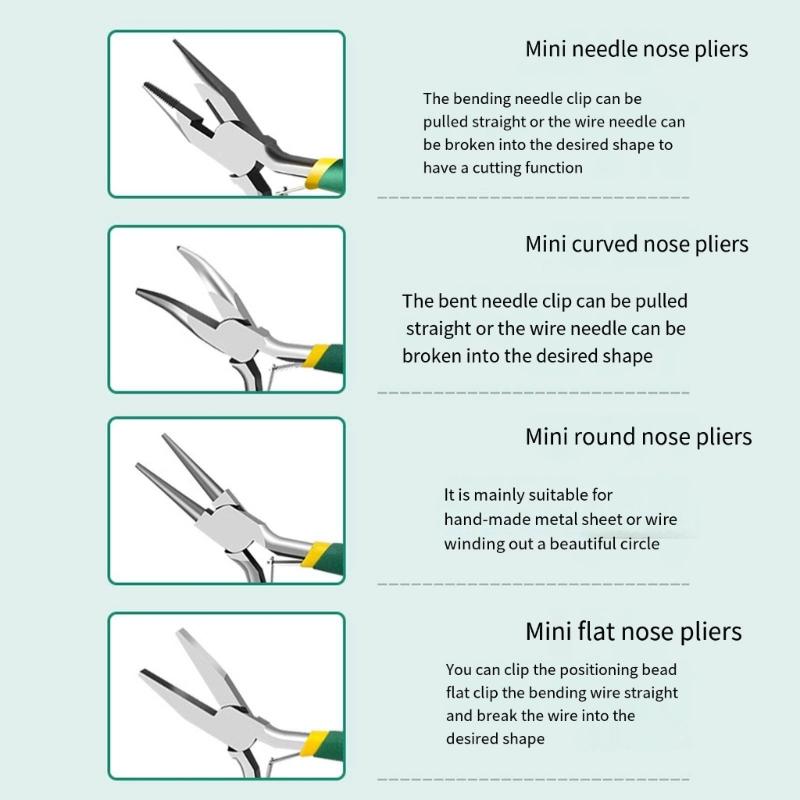 Mini needle nose pliers

The bending needle clip can be pulled straight or the wire needle can be broken into the desired shape to have a cutting function

Mini curved nose pliers

The bent needle clip can be pulled straight or the wire needle can be broken into the desired shape

Mini round nose pliers

It is mainly suitable for hand-made metal sheet or wire winding out a beautiful circle

Mini flat nose pliers

You can clip the positioning bead flat clip the bending wire straight and break the wire into the desired shape