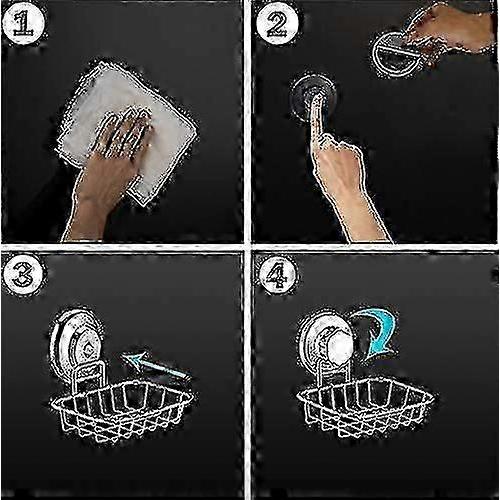 1

2

3

4