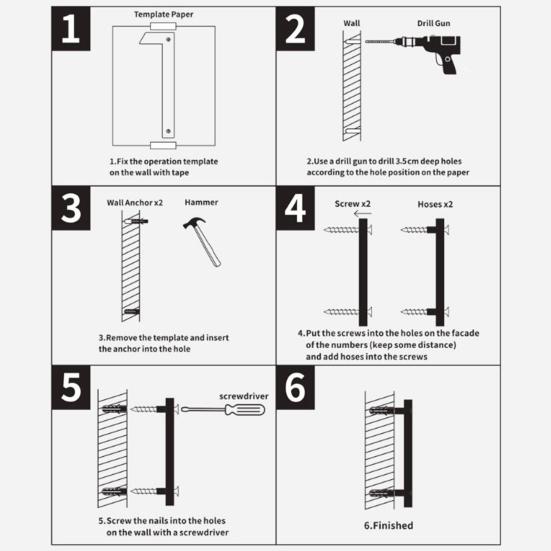 1

Template Paper

1.Fix the operation template on the wall with tape

2

Wall

Drill Gun

2.Use a drill gun to drill 3.5cm deep holes according to the hole position on the paper

3

Wall Anchor x2

Hammer

3.Remove the template and insert the anchor into the hole

4

Screw x2

Hoses x2

4.Put the screws into the holes on the facade of the numbers (keep some distance) and add hoses into the screws

5

screwdriver

5.Screw the nails into the holes on the wall with a screwdriver

6

6.Finished