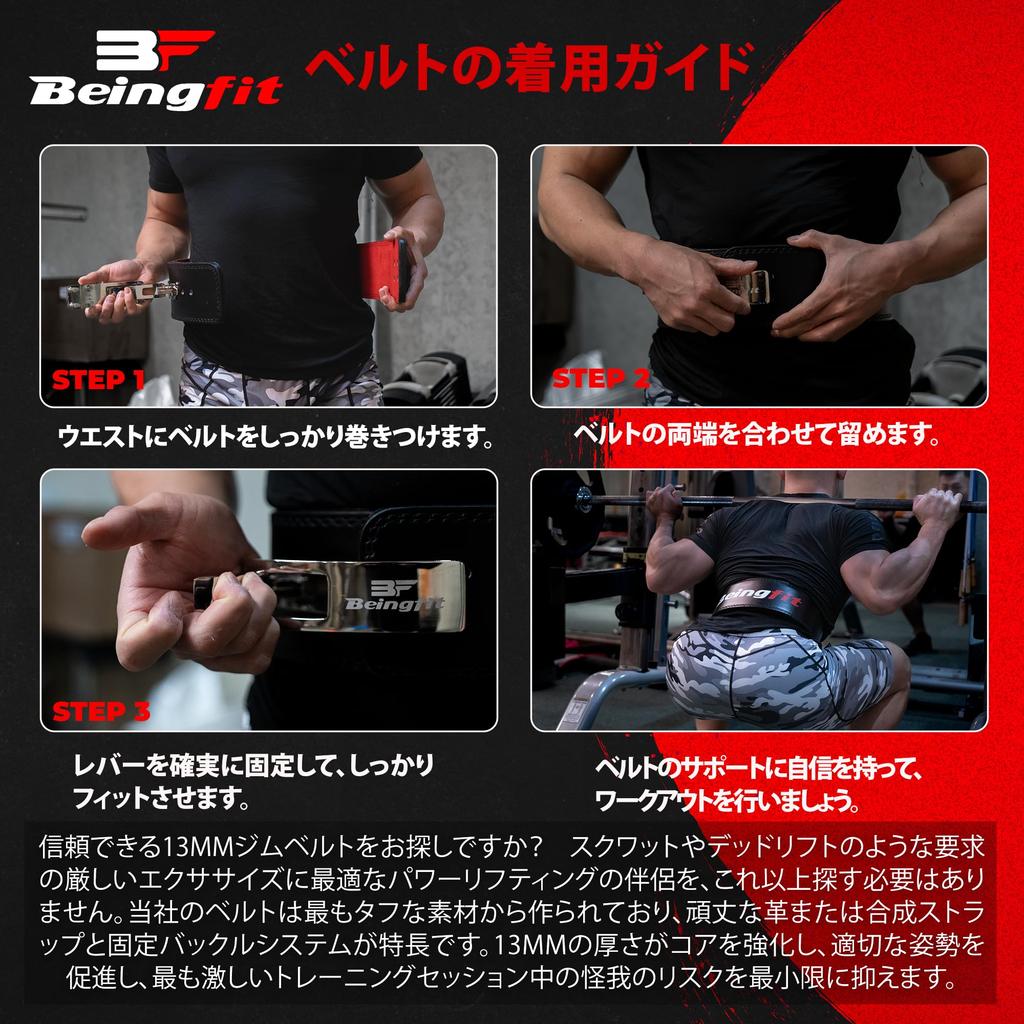 BF Beingfit

ベルトの着用ガイド

STEP 1
ウエストにベルトをしっかり巻きつけます。

STEP 2
ベルトの両端を合わせて留めます。

BF Beingfit
STEP 3
レバーを確実に固定して、しっかりフィットさせます。

Beingfit
ベルトのサポートに自信を持って、ワークアウトを行いましょう。

信頼できる13MMジムベルトをお探しですか？　スクワットやデッドリフトのような要求の厳しいエクササイズに最適なパワーリフティングの伴侶を、これ以上探す必要はありません。当社のベルトは最もタフな素材から作られており、頑丈な革または合成ストラップと固定バックルシステムが特長です。13MMの厚さがコアを強化し、適切な姿勢を促進し、最も激しいトレーニングセッション中の怪我のリスクを最小限に抑えます。