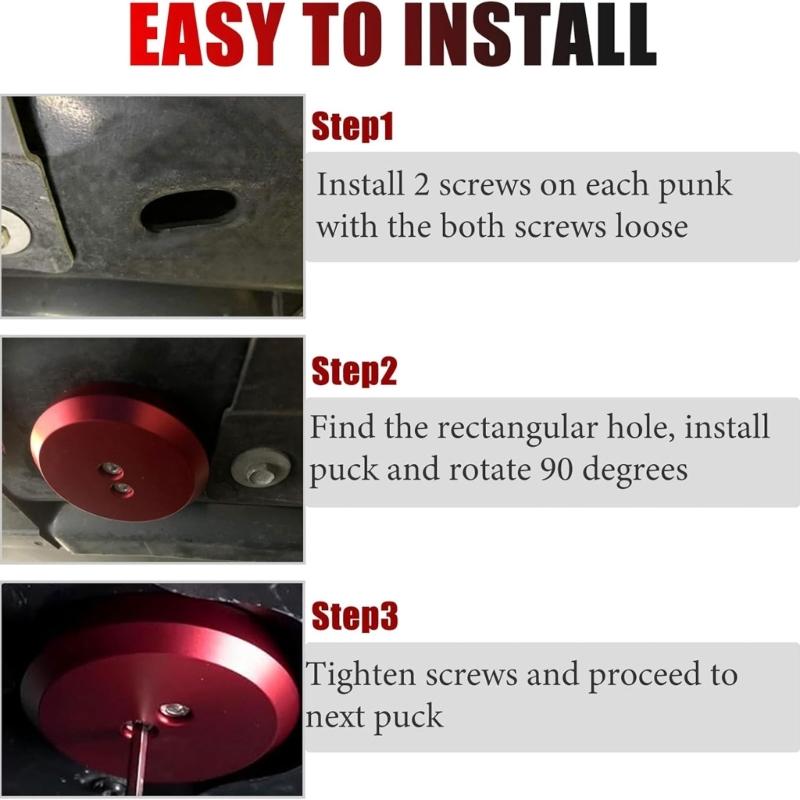 EASY TO INSTALL

Step1

Install 2 screws on each punk with the both screws loose

Step2

Find the rectangular hole, install puck and rotate 90 degrees

Step3

Tighten screws and proceed to next puck