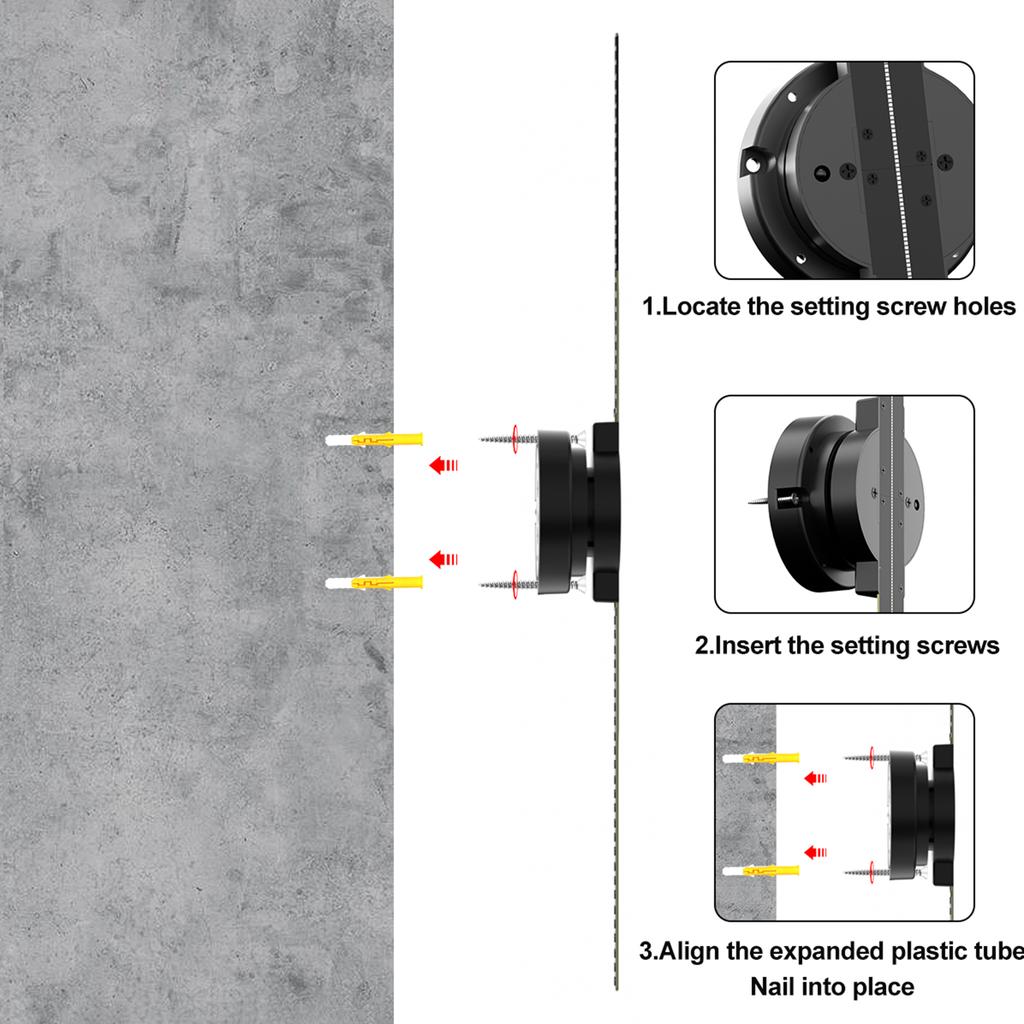 1.Locate the setting screw holes

2.Insert the setting screws

3.Align the expanded plastic tube
Nail into place