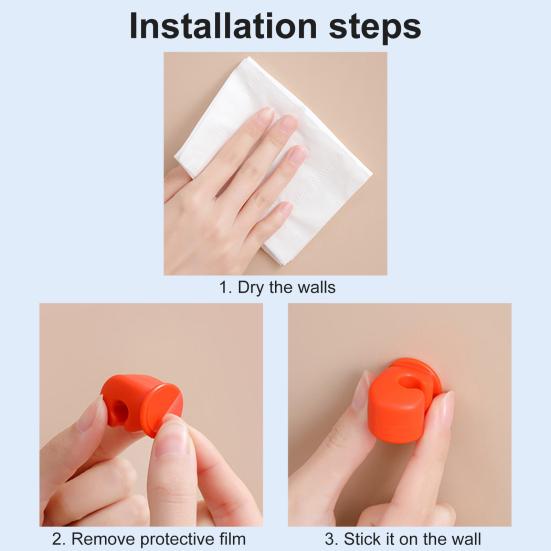 Installation steps

1. Dry the walls

2. Remove protective film

3. Stick it on the wall