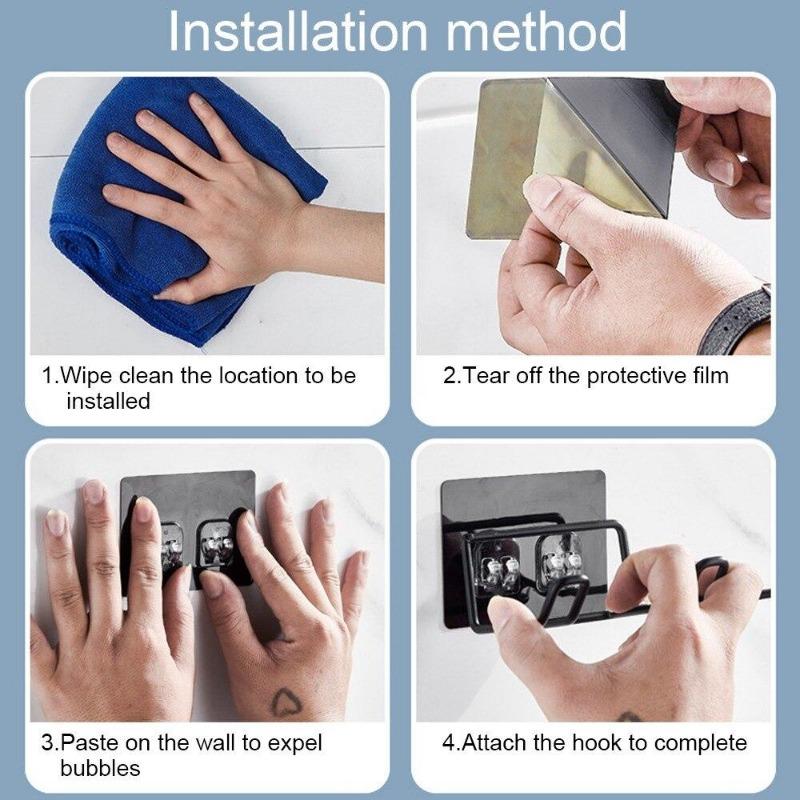 Installation method

1.Wipe clean the location to be installed

2.Tear off the protective film

3.Paste on the wall to expel bubbles

4.Attach the hook to complete