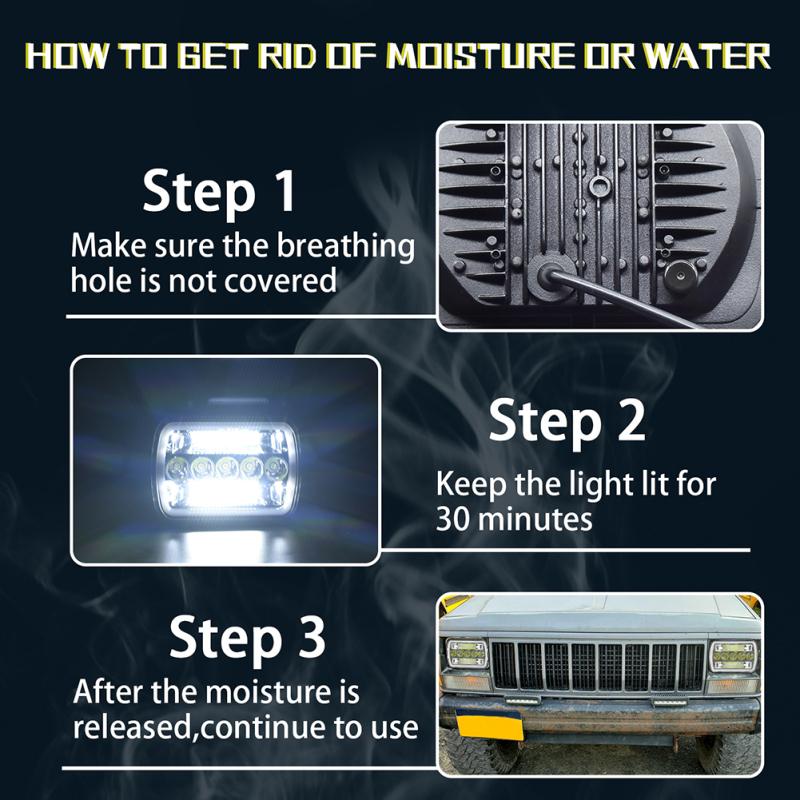 HOW TO GET RID OF MOISTURE OR WATER

Step 1

Make sure the breathing hole is not covered

Step 2

Keep the light lit for 30 minutes

Step 3

After the moisture is released,continue to use