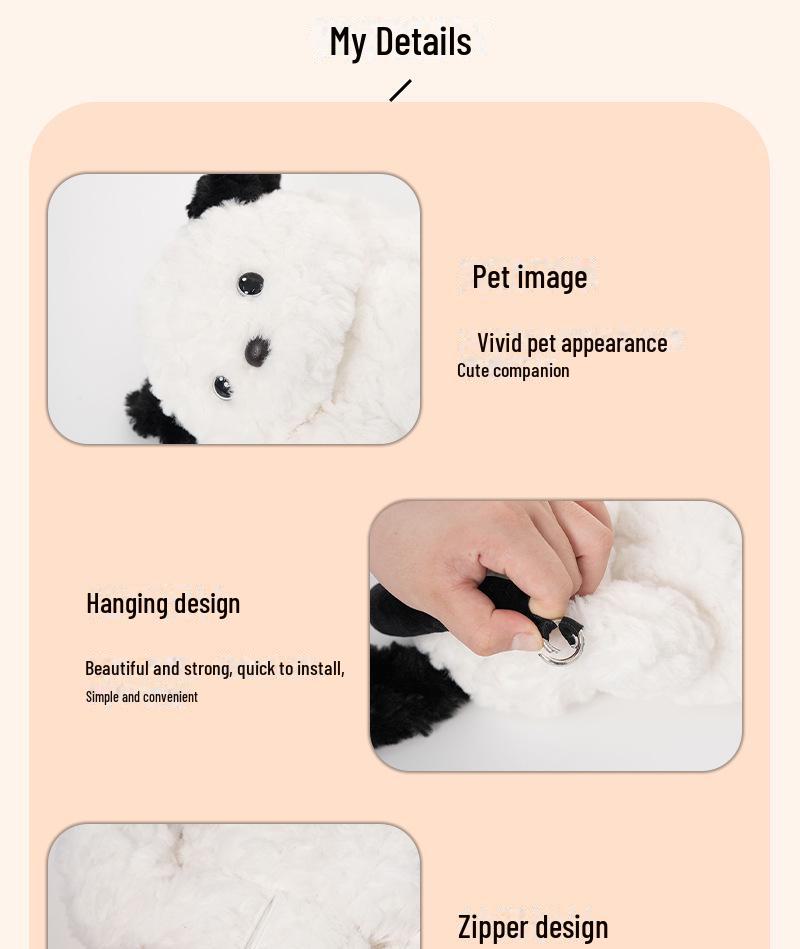 My Details

Pet image

Vivid pet appearance
Cute companion

Hanging design

Beautiful and strong, quick to install,
Simple and convenient

Zipper design