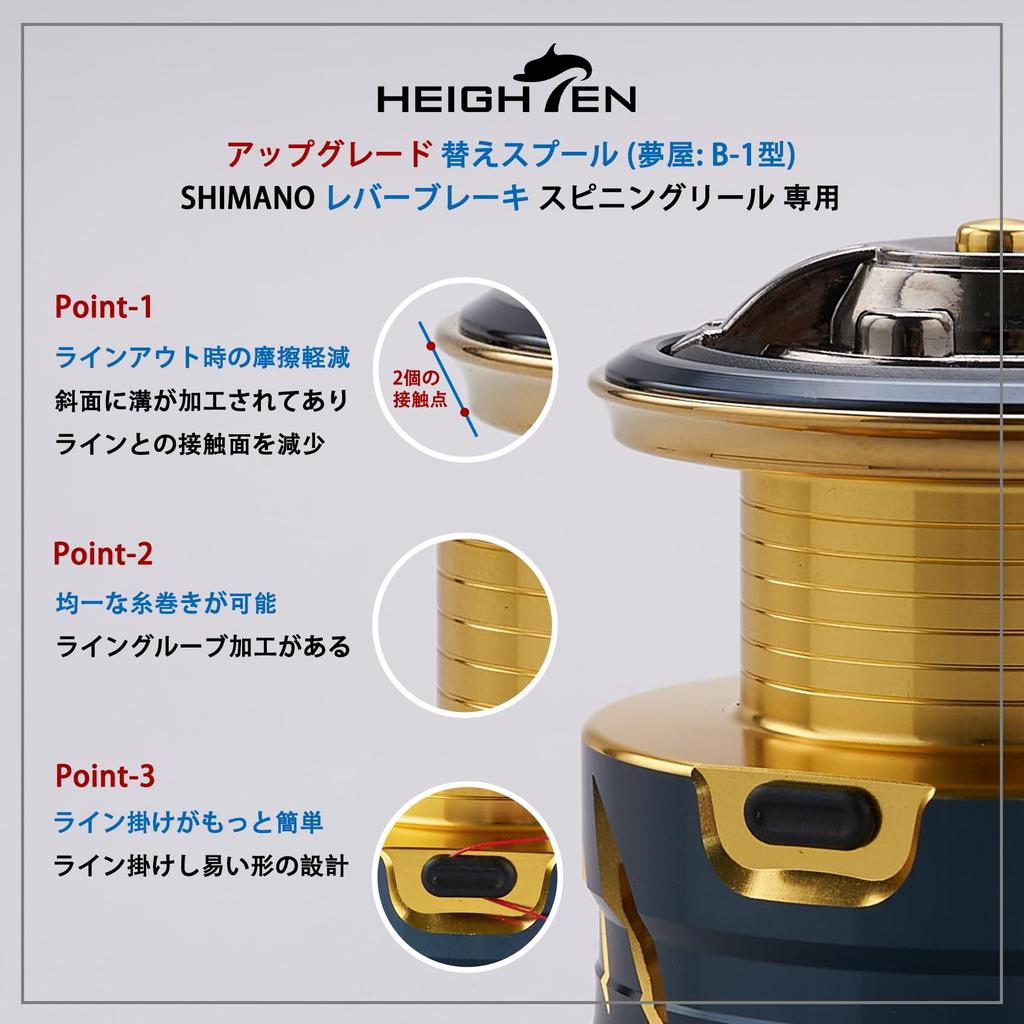 HEIGHTEN

アップグレード 替えスプール (夢屋: B-1型)
SHIMANO レバーブレーキ スピニングリール 専用

Point-1
ラインアウト時の摩擦軽減
斜面に溝が加工されてあり
ラインとの接触面を減少

2個の接触点

Point-2
均一な糸巻きが可能
ライングルーブ加工がある

Point-3
ライン掛けがもっと簡単
ライン掛けし易い形の設計