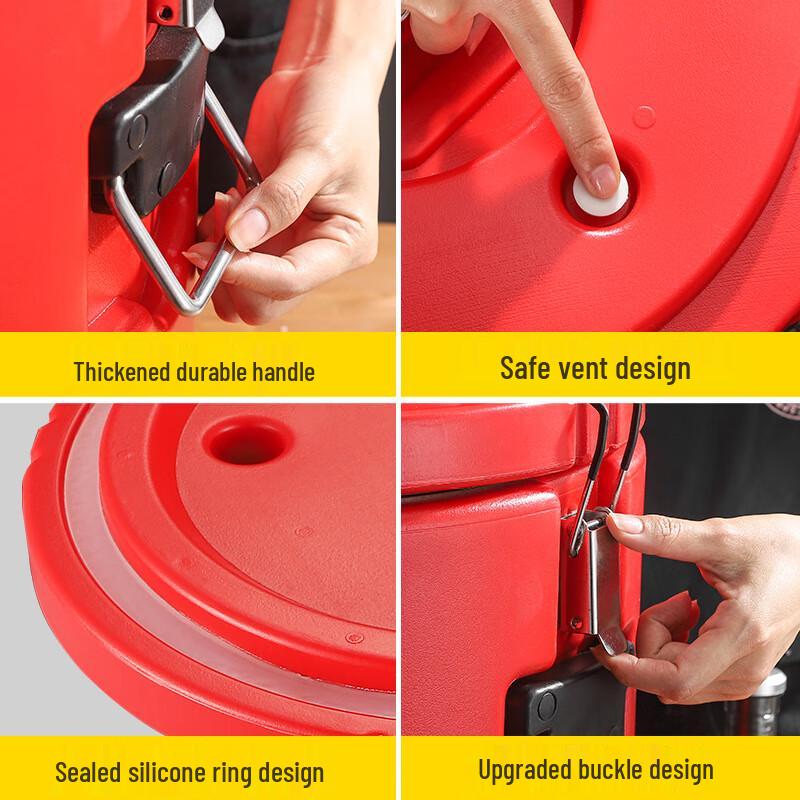 Thickened durable handle

Safe vent design

Sealed silicone ring design

Upgraded buckle design