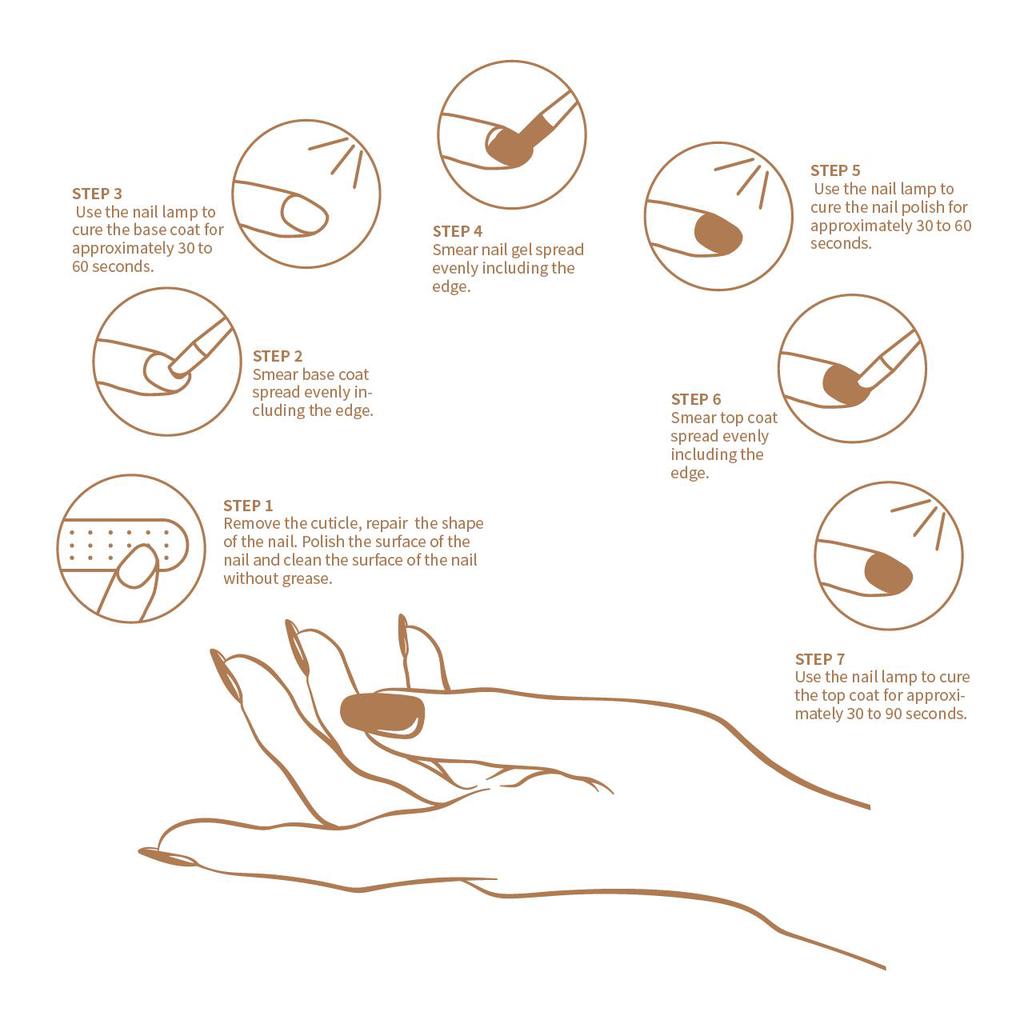 STEP 1
Remove the cuticle, repair the shape of the nail. Polish the surface of the nail and clean the surface of the nail without grease.

STEP 2
Smear base coat spread evenly including the edge.

STEP 3
Use the nail lamp to cure the base coat for approximately 30 to 60 seconds.

STEP 4
Smear nail gel spread evenly including the edge.

STEP 5
Use the nail lamp to cure the nail polish for approximately 30 to 60 seconds.

STEP 6
Smear top coat spread evenly including the edge.

STEP 7
Use the nail lamp to cure the top coat for approximately 30 to 90 seconds.