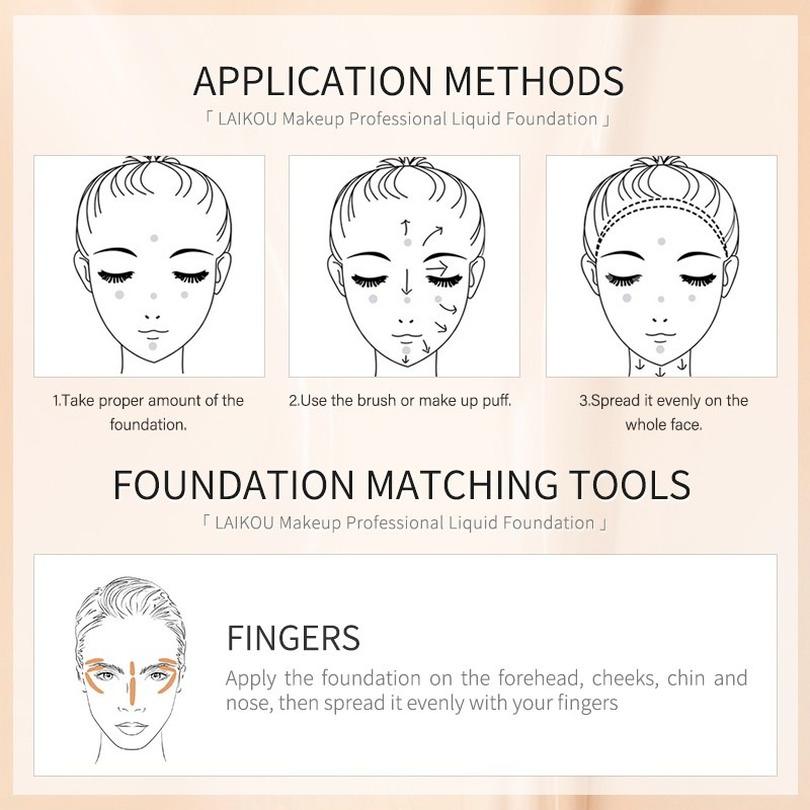 APPLICATION METHODS

「 LAIKOU Makeup Professional Liquid Foundation 」

1.Take proper amount of the foundation.

2.Use the brush or make up puff.

3.Spread it evenly on the whole face.

FOUNDATION MATCHING TOOLS

「 LAIKOU Makeup Professional Liquid Foundation 」

FINGERS

Apply the foundation on the forehead, cheeks, chin and nose, then spread it evenly with your fingers