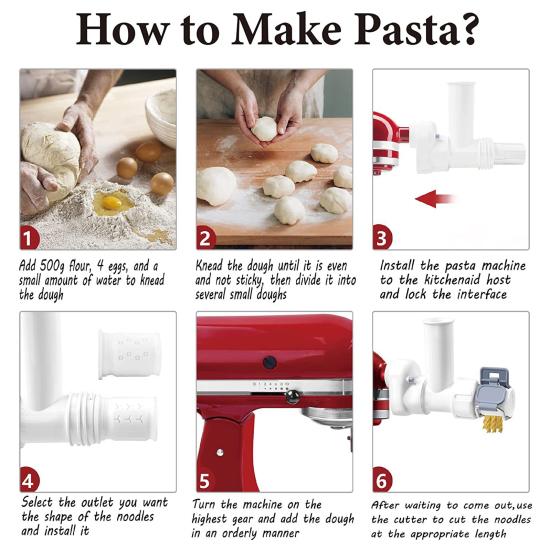 How to Make Pasta?

1

Add 500g flour, 4 eggs, and a small amount of water to knead the dough

2

Knead the dough until it is even and not sticky, then divide it into several small doughs

3

Install the pasta machine to the kitchenaid host and lock the interface

4

Select the outlet you want the shape of the noodles and install it

5

Turn the machine on the highest gear and add the dough in an orderly manner

6

After waiting to come out,use the cutter to cut the noodles at the appropriate length