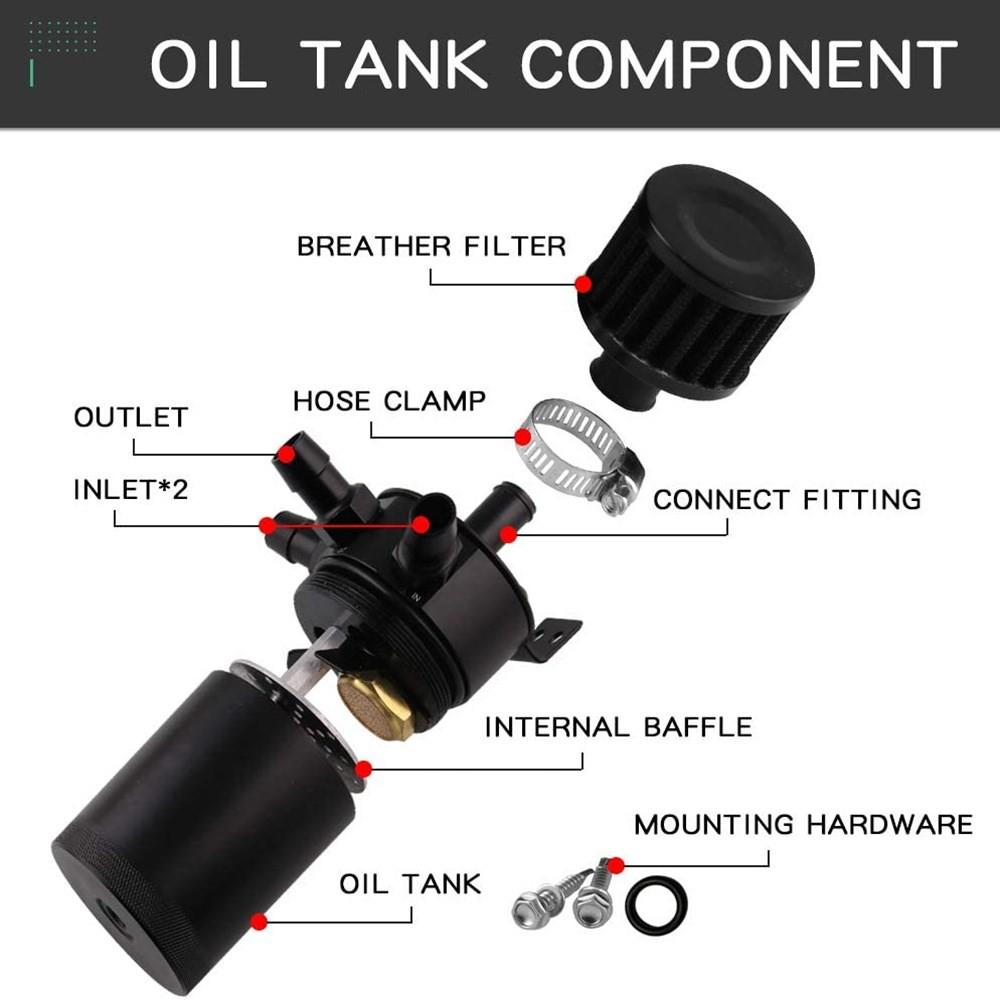 OIL TANK COMPONENT

BREATHER FILTER

HOSE CLAMP

OUTLET

INLET*2

CONNECT FITTING

IN

INTERNAL BAFFLE

MOUNTING HARDWARE

OIL TANK