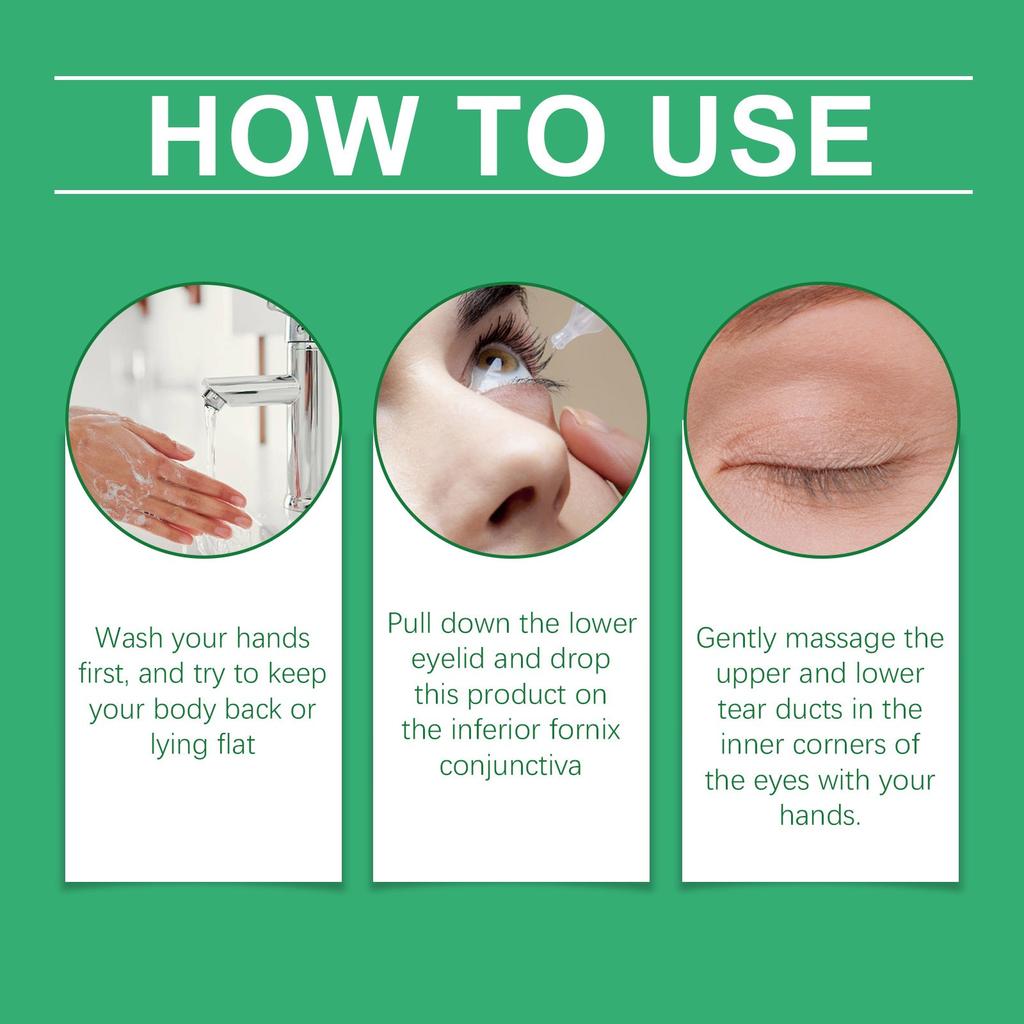 HOW TO USE

Wash your hands first, and try to keep your body back or lying flat

Pull down the lower eyelid and drop this product on the inferior fornix conjunctiva

Gently massage the upper and lower tear ducts in the inner corners of the eyes with your hands.