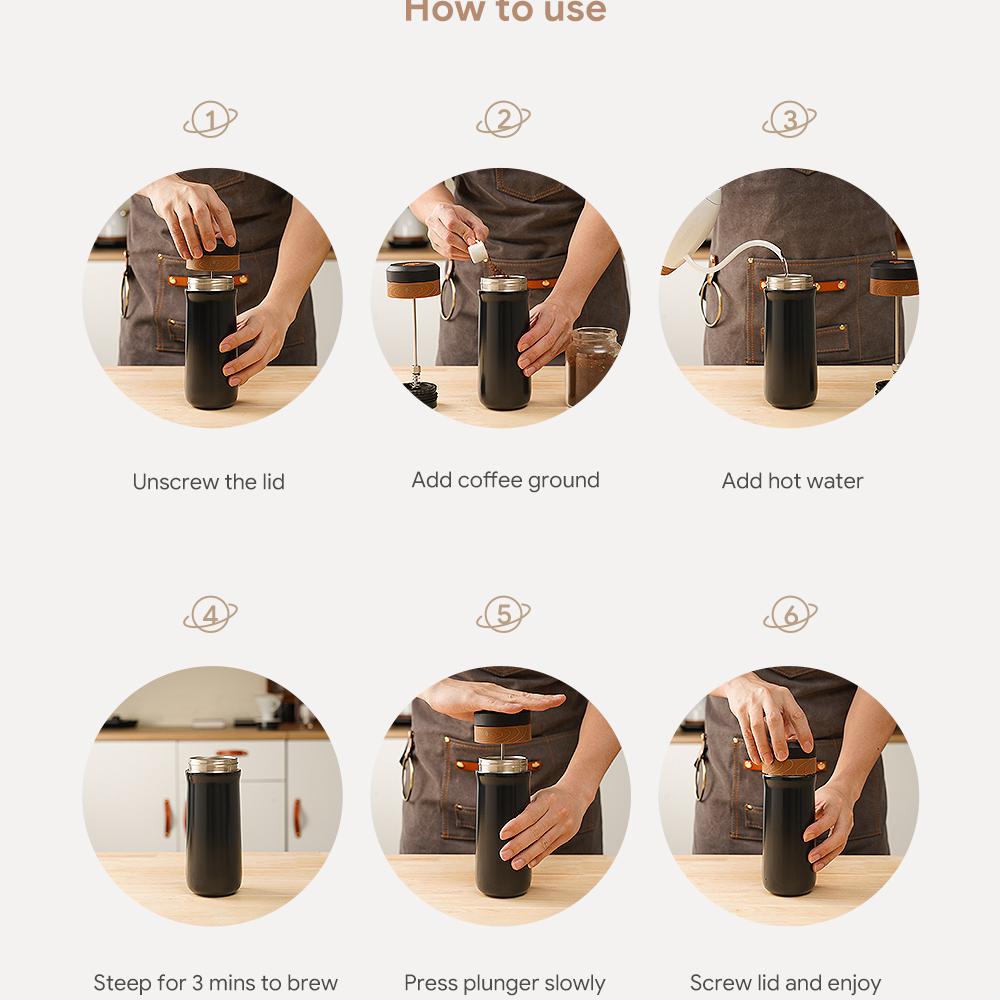 How to use

1

Unscrew the lid

2

Add coffee ground

3

Add hot water

4

Steep for 3 mins to brew

5

Press plunger slowly

6

Screw lid and enjoy