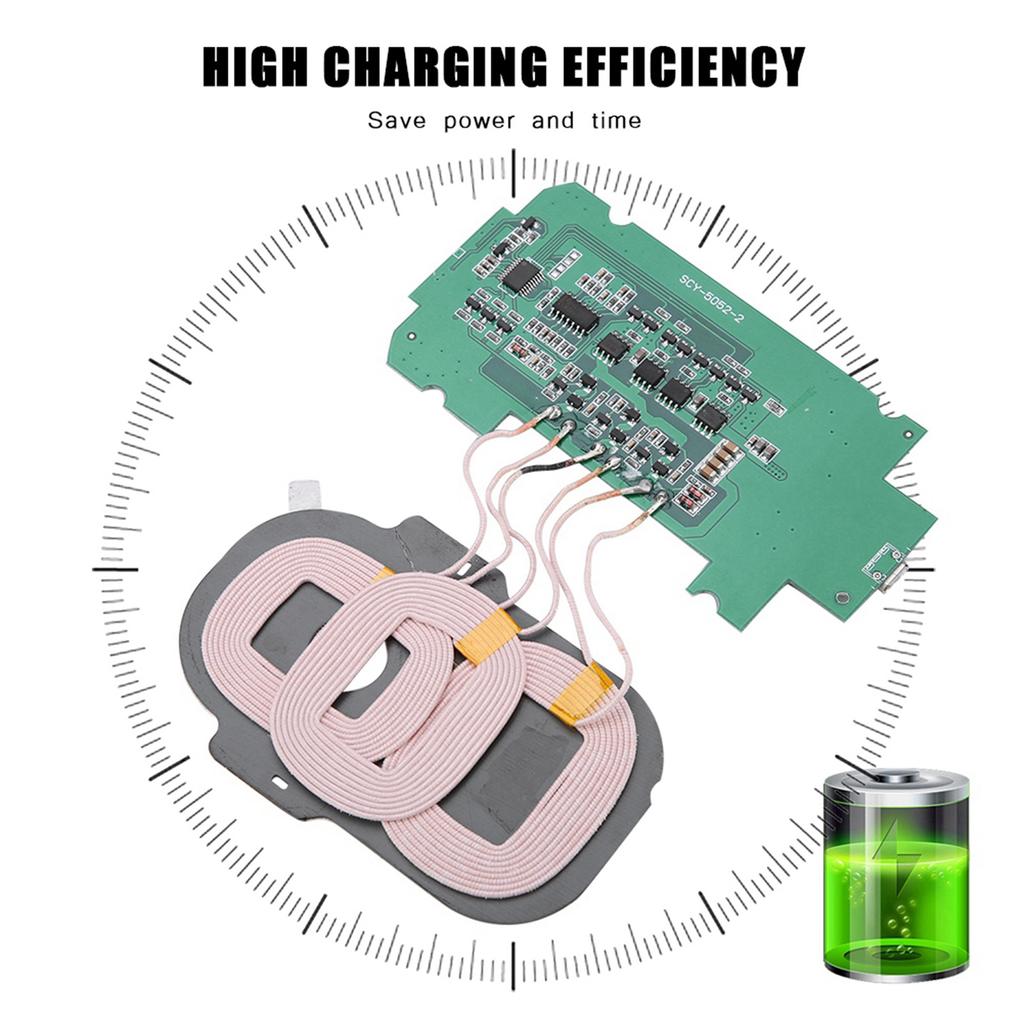 HIGH CHARGING EFFICIENCY

Save power and time

SCY-5052-2