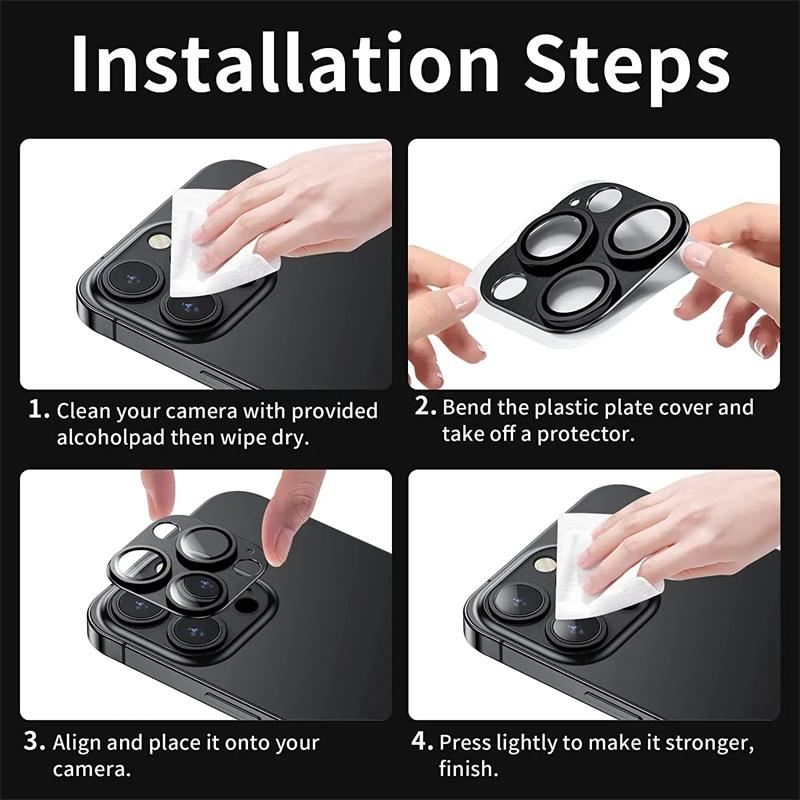 Installation Steps

1. Clean your camera with provided alcoholpad then wipe dry.

2. Bend the plastic plate cover and take off a protector.

3. Align and place it onto your camera.

4. Press lightly to make it stronger, finish.