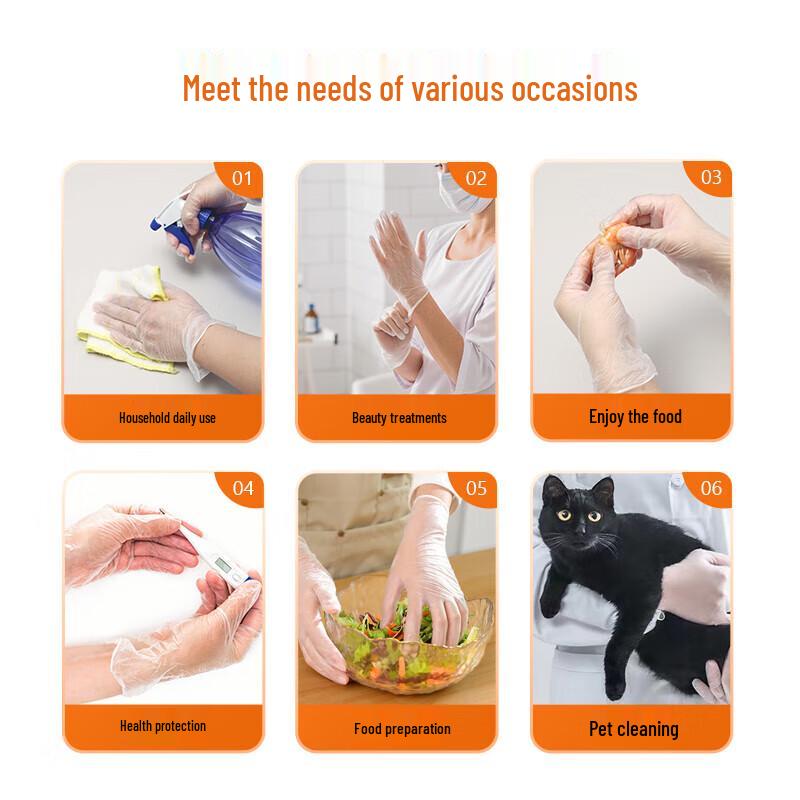 Meet the needs of various occasions

01
Household daily use

02
Beauty treatments

03
Enjoy the food

04
Health protection

05
Food preparation

06
Pet cleaning