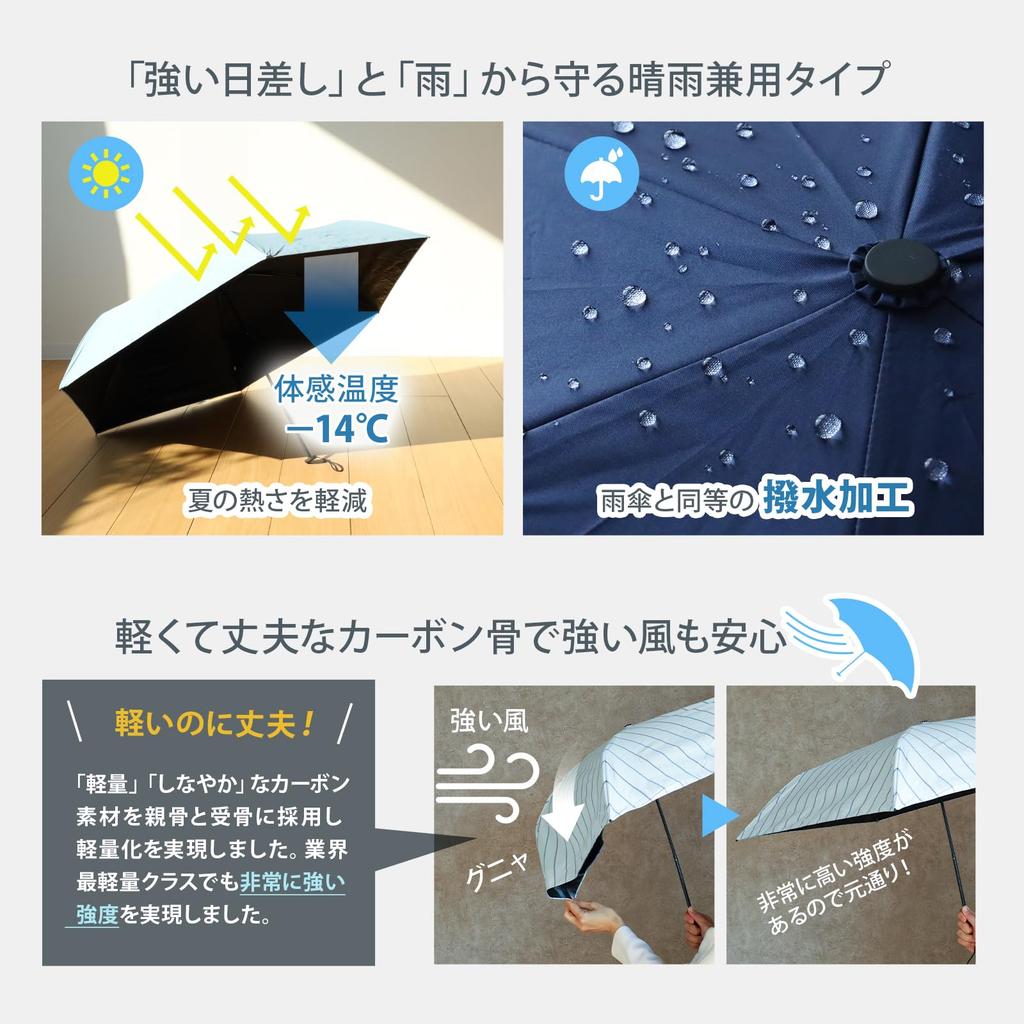 「強い日差し」と「雨」から守る晴雨兼用タイプ

体感温度
−14℃

夏の熱さを軽減

雨傘と同等の撥水加工

軽くて丈夫なカーボン骨で強い風も安心

軽いのに丈夫！

「軽量」「しなやか」なカーボン素材を親骨と受骨に採用し軽量化を実現しました。業界最軽量クラスでも非常に強い強度を実現しました。

強い風

グニャ

非常に高い強度があるので元通り！