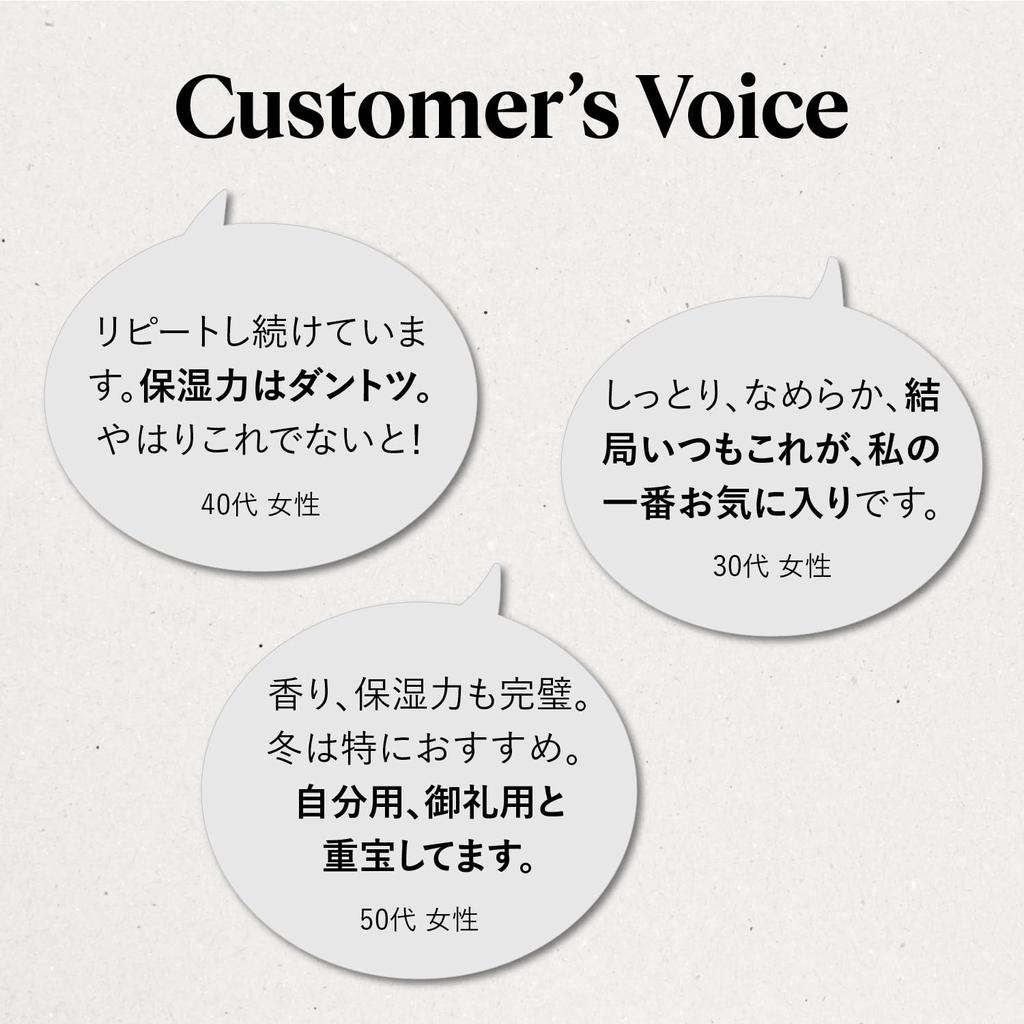 Customer's Voice

リピートし続けています。保湿力はダントツ。やはりこれでないと!

40代 女性

しっとり、なめらか、結局いつもこれが、私の一番お気に入りです。

30代 女性

香り、保湿力も完璧。冬は特におすすめ。自分用、御礼用と重宝してます。

50代 女性